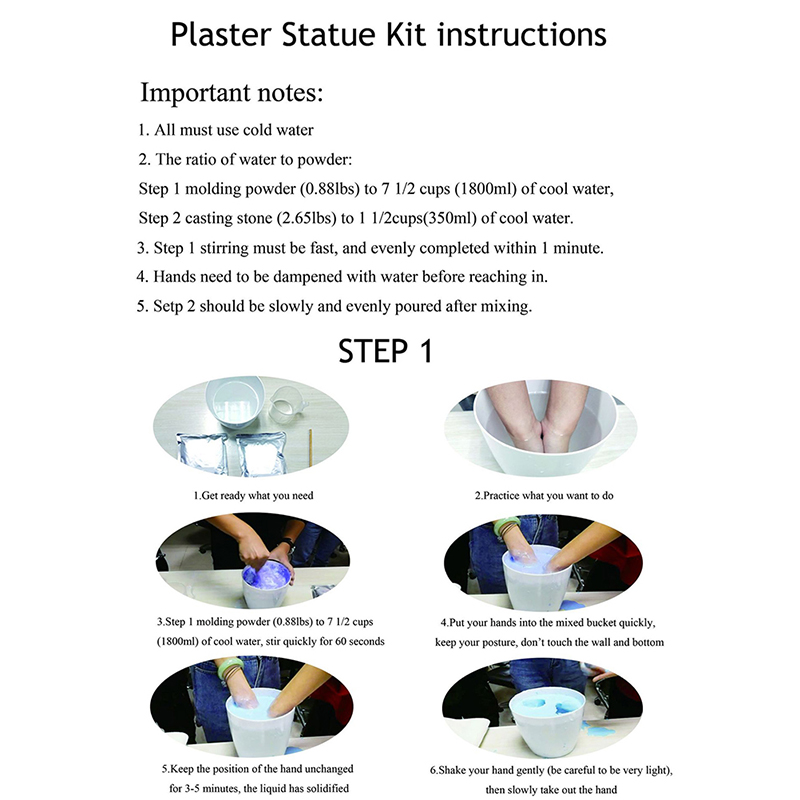 Plaster Statue Kit instructions

Important notes:

1. All must use cold water

2. The ratio of water to powder:

Step 1 molding powder (0.88lbs) to 7 1/2 cups (1800ml) of cool water,

Step 2 casting stone (2.65lbs) to 1 1/2cups(350ml) of cool water.

3. Step 1 stirring must be fast, and evenly completed within 1 minute.

4. Hands need to be dampened with water before reaching in.

5. Setp 2 should be slowly and evenly poured after mixing.

STEP 1

1.Get ready what you need

2.Practice what you want to do

3.Step 1 molding powder (0.88lbs) to 7 1/2 cups (1800ml) of cool water, stir quickly for 60 seconds

4.Put your hands into the mixed bucket quickly, keep your posture, don't touch the wall and bottom

5.Keep the position of the hand unchanged for 3-5 minutes, the liquid has solidified

6.Shake your hand gently (be careful to be very light), then slowly take out the hand