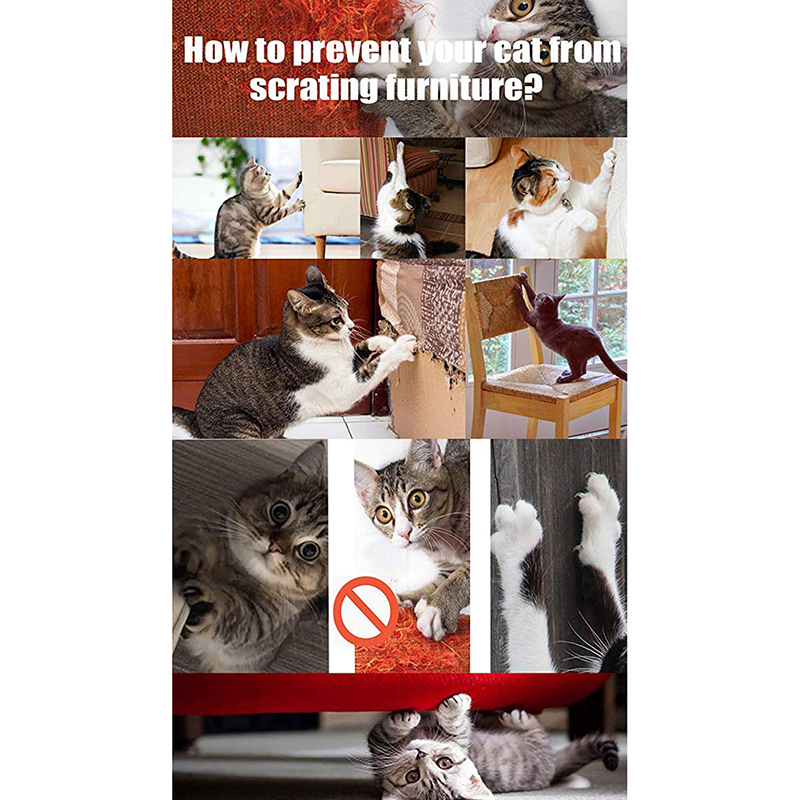 How to prevent your cat from scrating furniture?