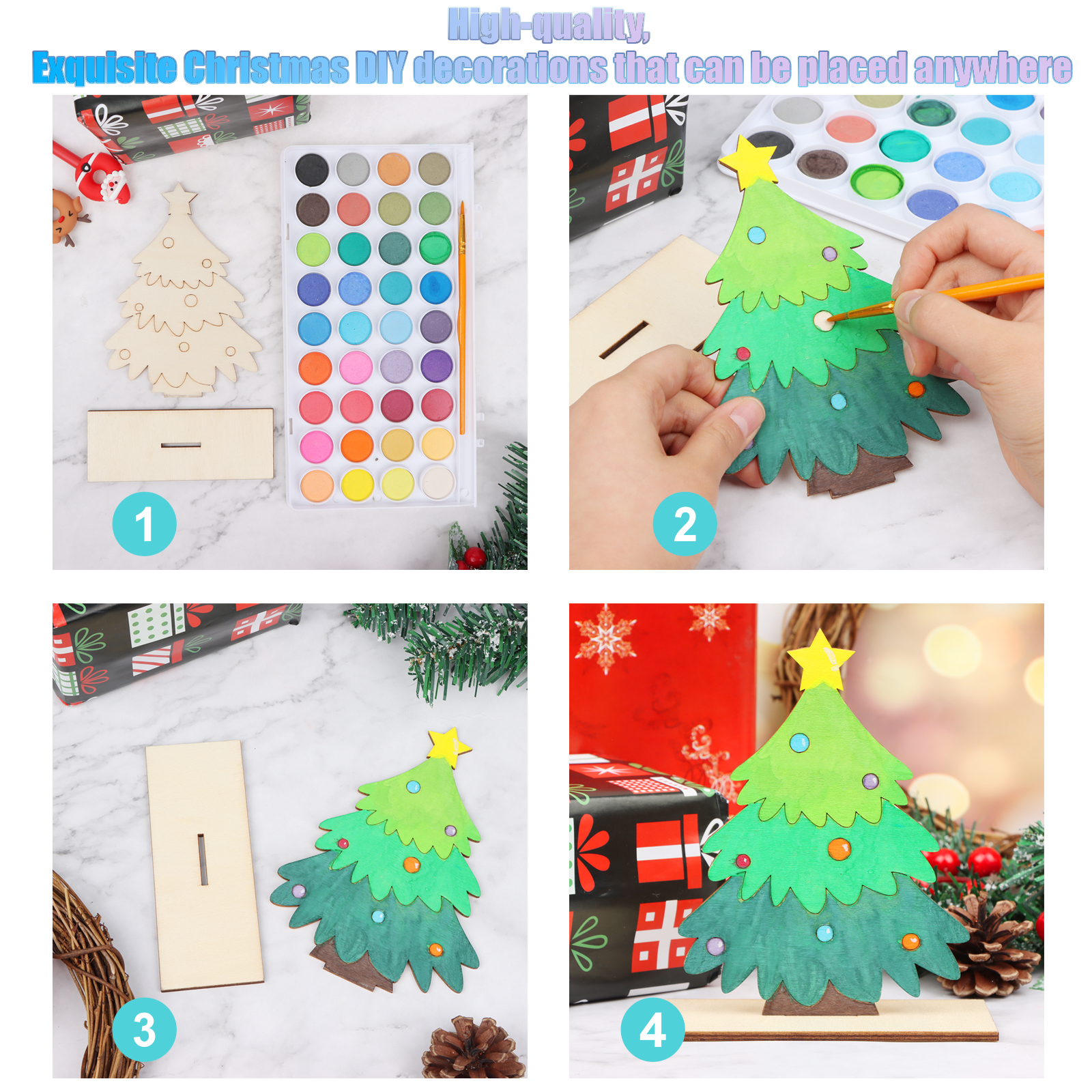 High-quality,
Exquisite Christmas DIY decorations that can be placed anywhere

1

2

3

4