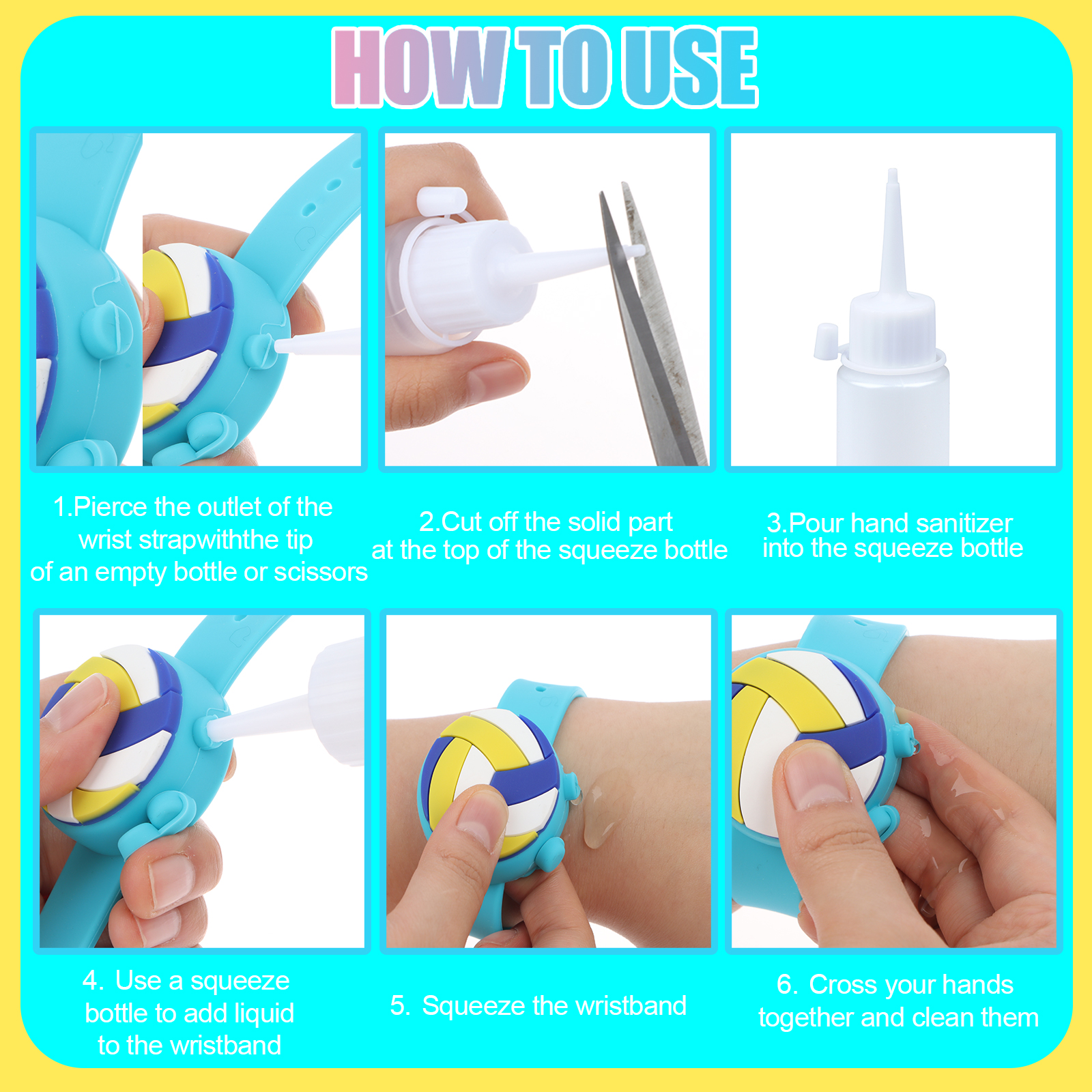 HOW TO USE

1.Pierce the outlet of the wrist strapwiththe tip of an empty bottle or scissors

2.Cut off the solid part at the top of the squeeze bottle

3.Pour hand sanitizer into the squeeze bottle

4. Use a squeeze bottle to add liquid to the wristband

5. Squeeze the wristband

6. Cross your hands together and clean them