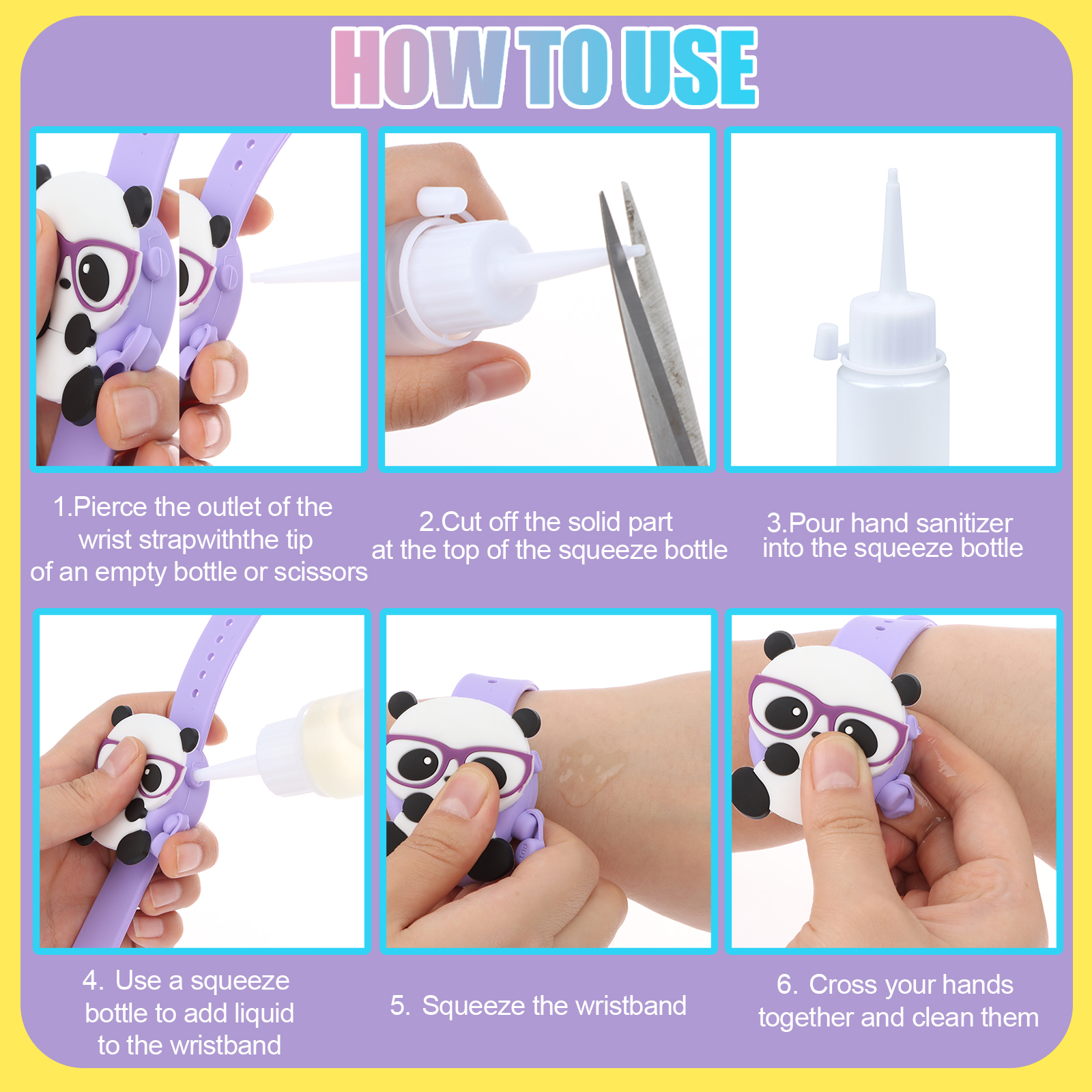 HOW TO USE

1.Pierce the outlet of the wrist strapwiththe tip of an empty bottle or scissors

2.Cut off the solid part at the top of the squeeze bottle

3.Pour hand sanitizer into the squeeze bottle

4. Use a squeeze bottle to add liquid to the wristband

5. Squeeze the wristband

6. Cross your hands together and clean them