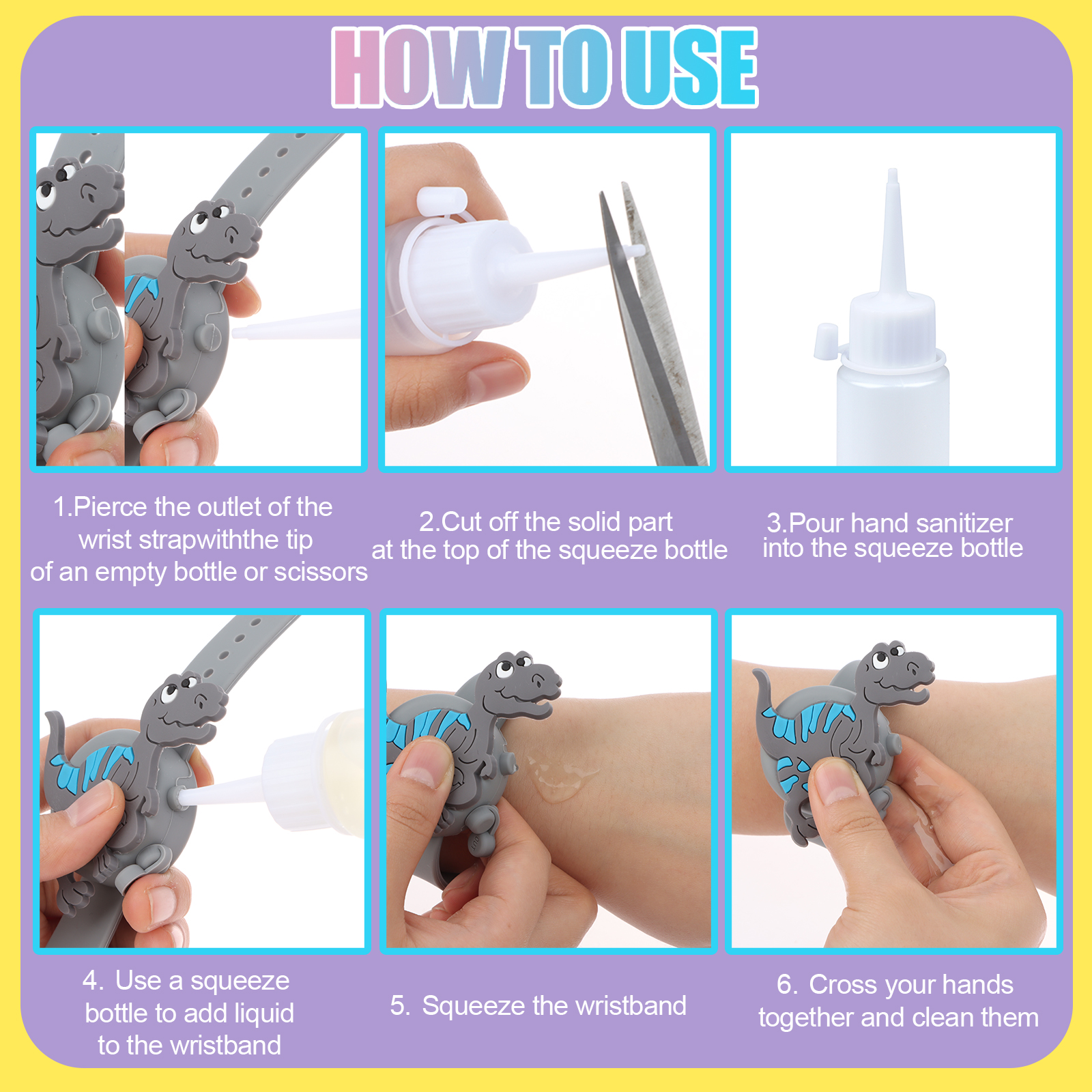 HOW TO USE

1.Pierce the outlet of the wrist strapwiththe tip of an empty bottle or scissors

2.Cut off the solid part at the top of the squeeze bottle

3.Pour hand sanitizer into the squeeze bottle

4. Use a squeeze bottle to add liquid to the wristband

5. Squeeze the wristband

6. Cross your hands together and clean them