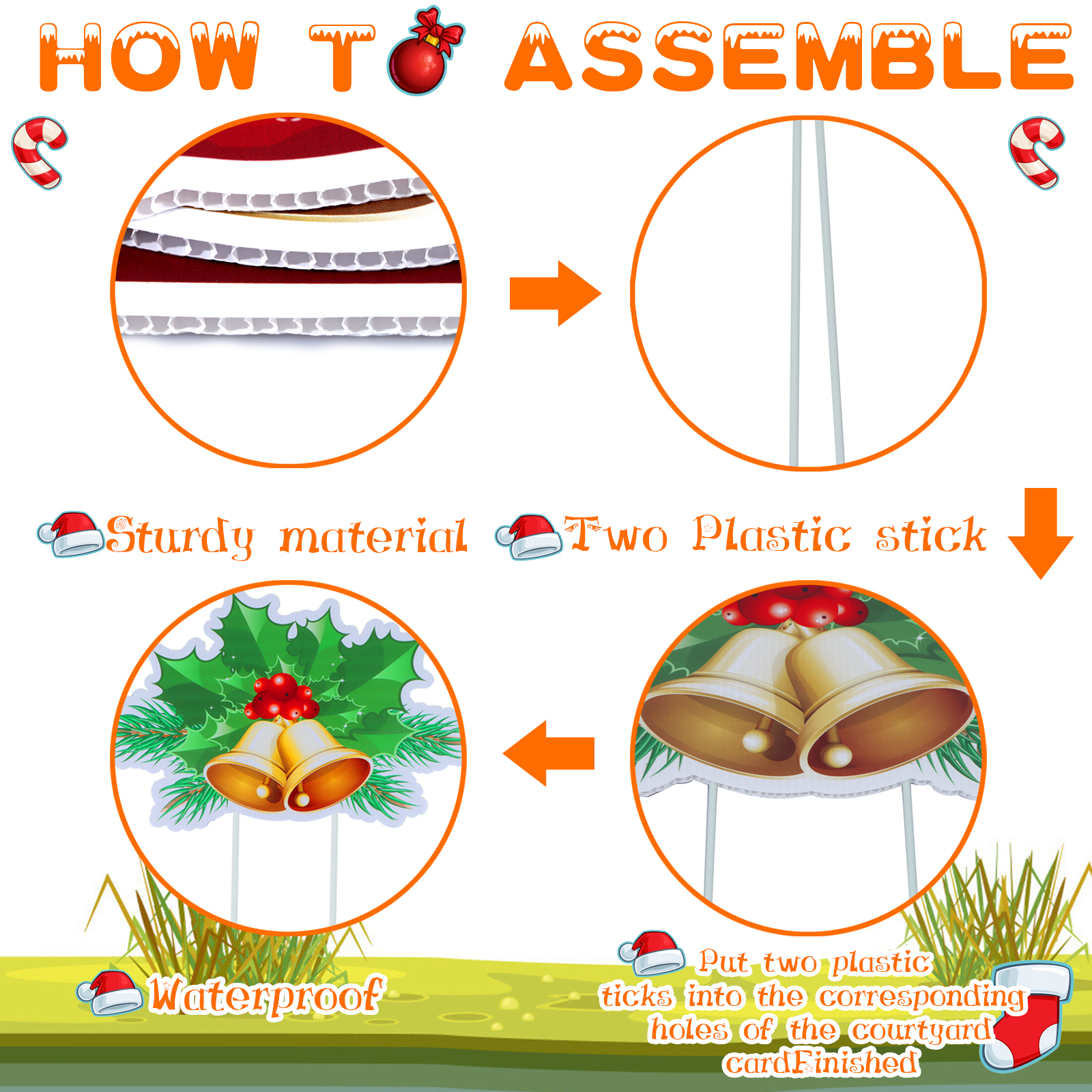 HOW TO ASSEMBLE

Sturdy material

Two Plastic stick

Waterproof

Put two plastic ticks into the corresponding holes of the courtyard cardFinished