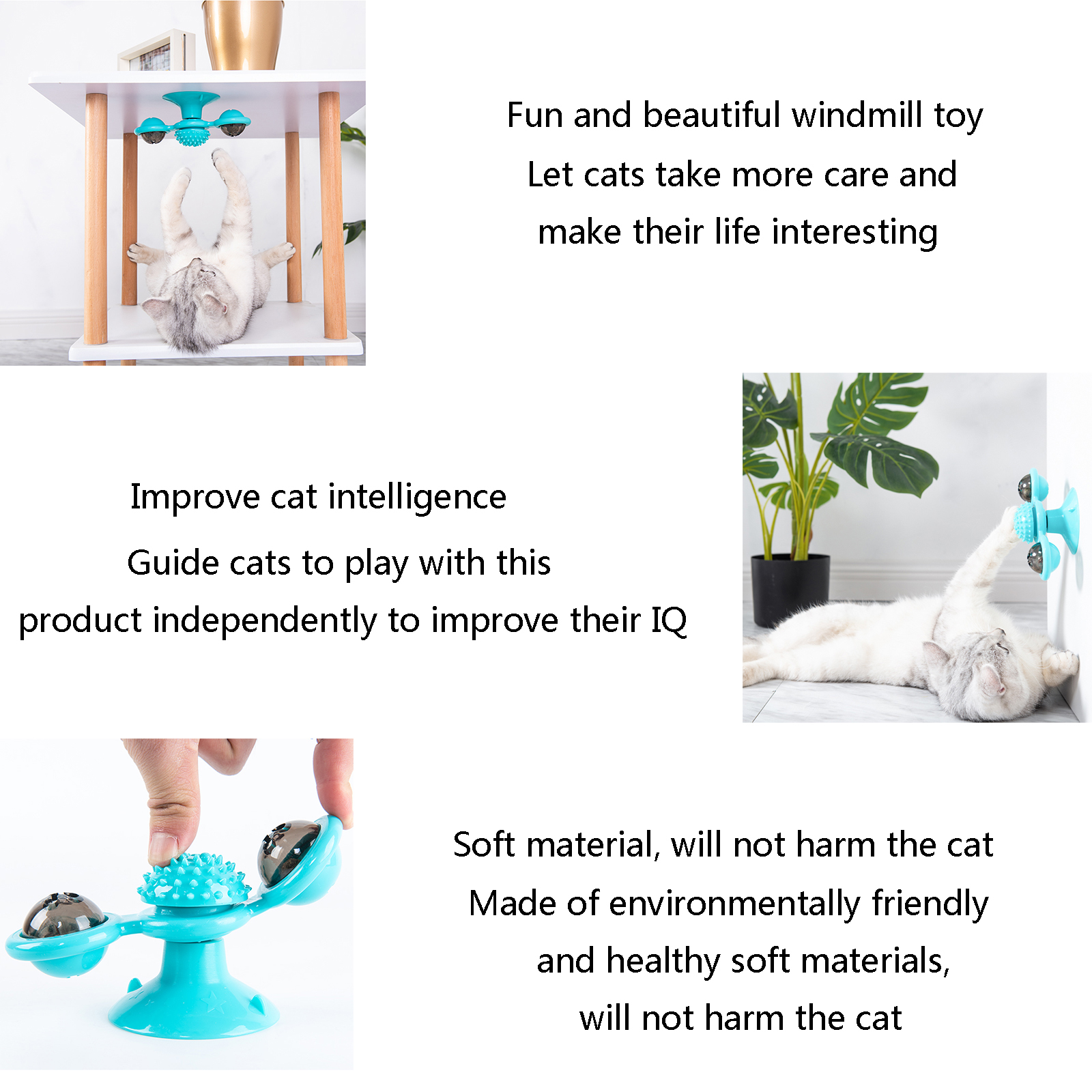 Fun and beautiful windmill toy
Let cats take more care and
make their life interesting

Improve cat intelligence
Guide cats to play with this
product independently to improve their IQ

Soft material, will not harm the cat
Made of environmentally friendly
and healthy soft materials,
will not harm the cat