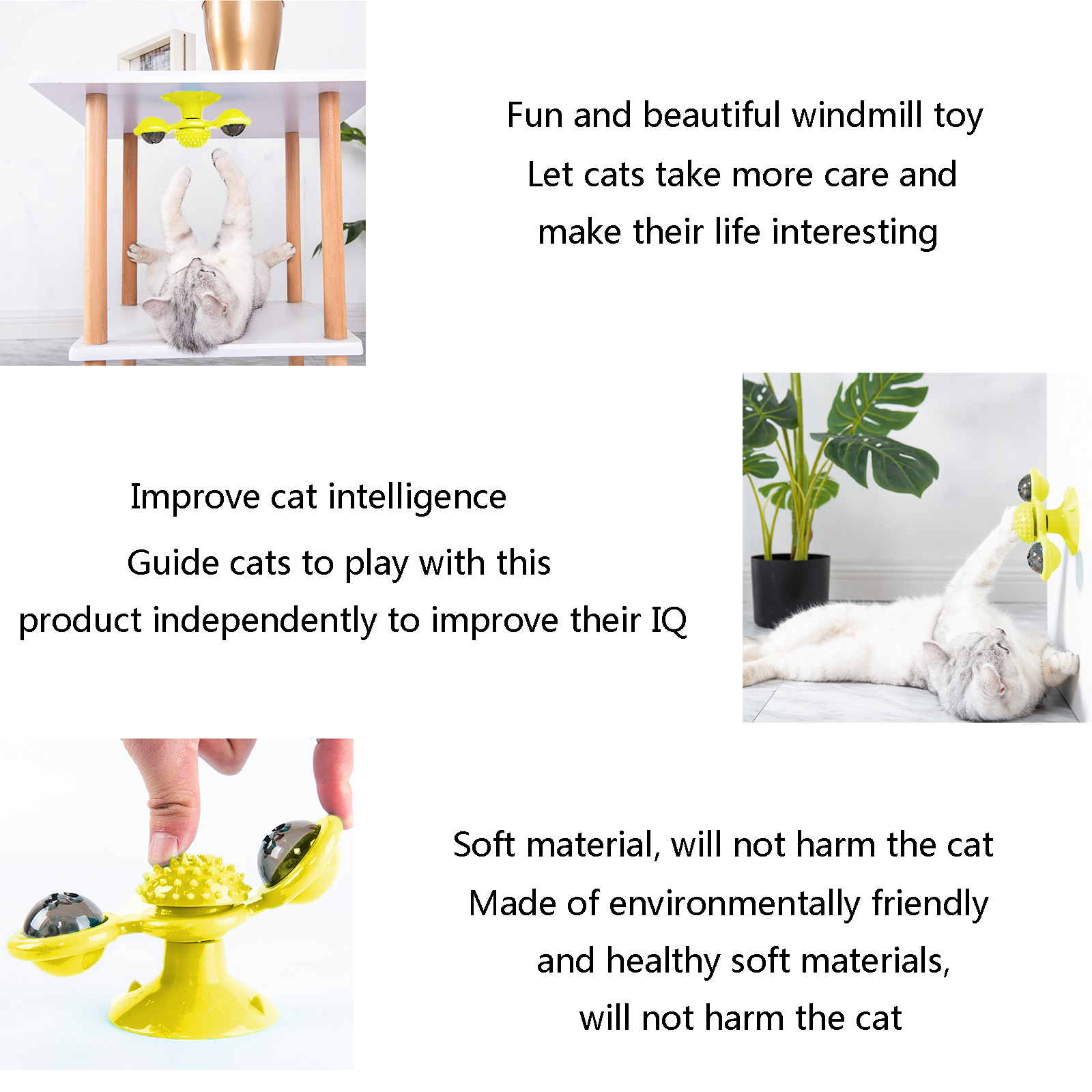 Fun and beautiful windmill toy
Let cats take more care and
make their life interesting

Improve cat intelligence
Guide cats to play with this
product independently to improve their IQ

Soft material, will not harm the cat
Made of environmentally friendly
and healthy soft materials,
will not harm the cat