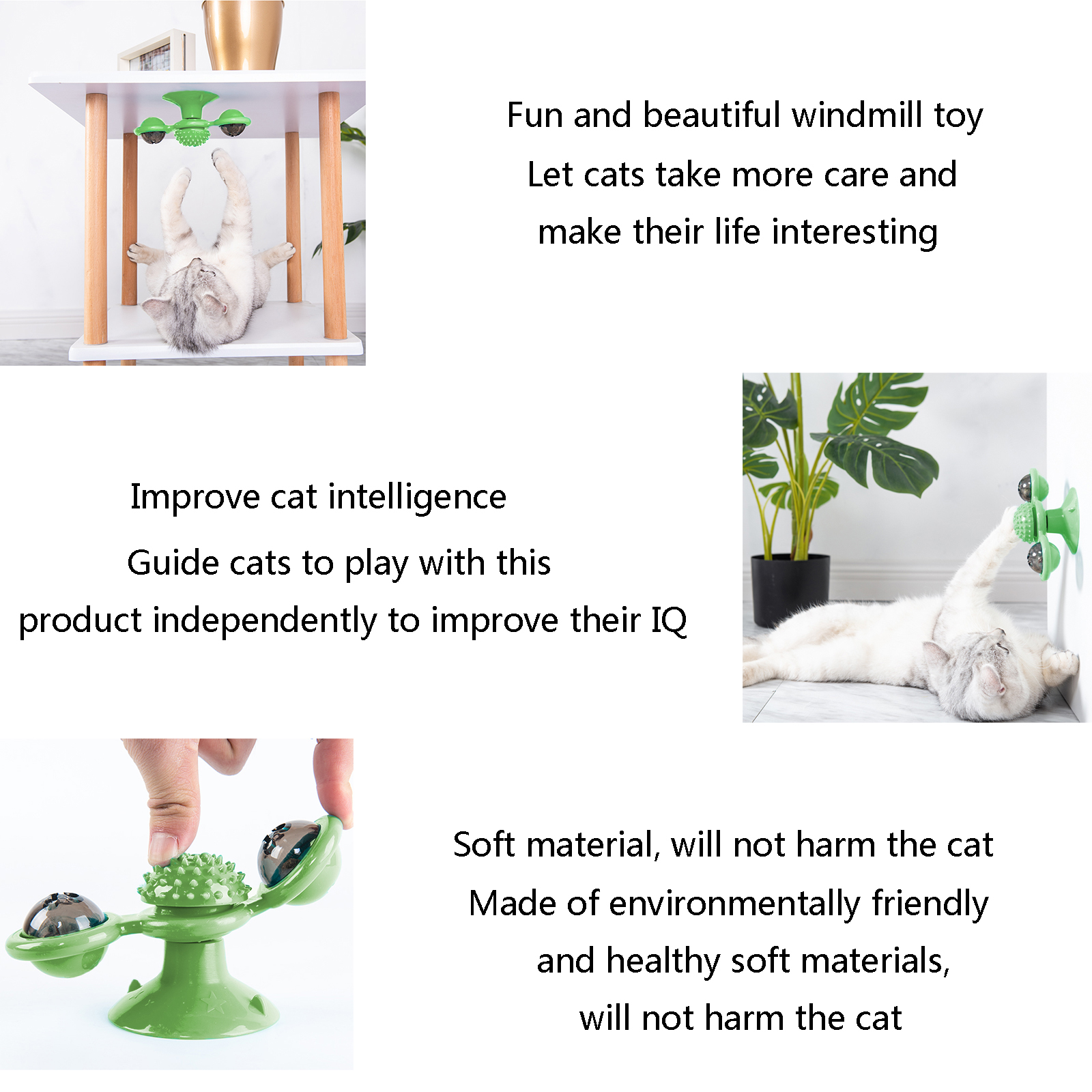 Fun and beautiful windmill toy
Let cats take more care and
make their life interesting

Improve cat intelligence
Guide cats to play with this
product independently to improve their IQ

Soft material, will not harm the cat
Made of environmentally friendly
and healthy soft materials,
will not harm the cat