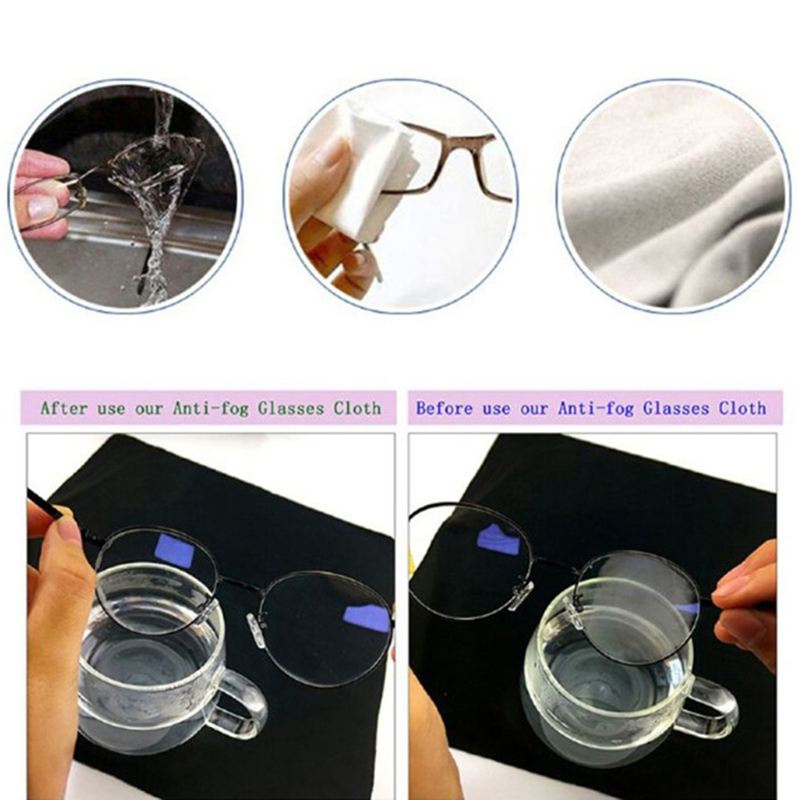 After use our Anti-fog Glasses Cloth

Before use our Anti-fog Glasses Cloth