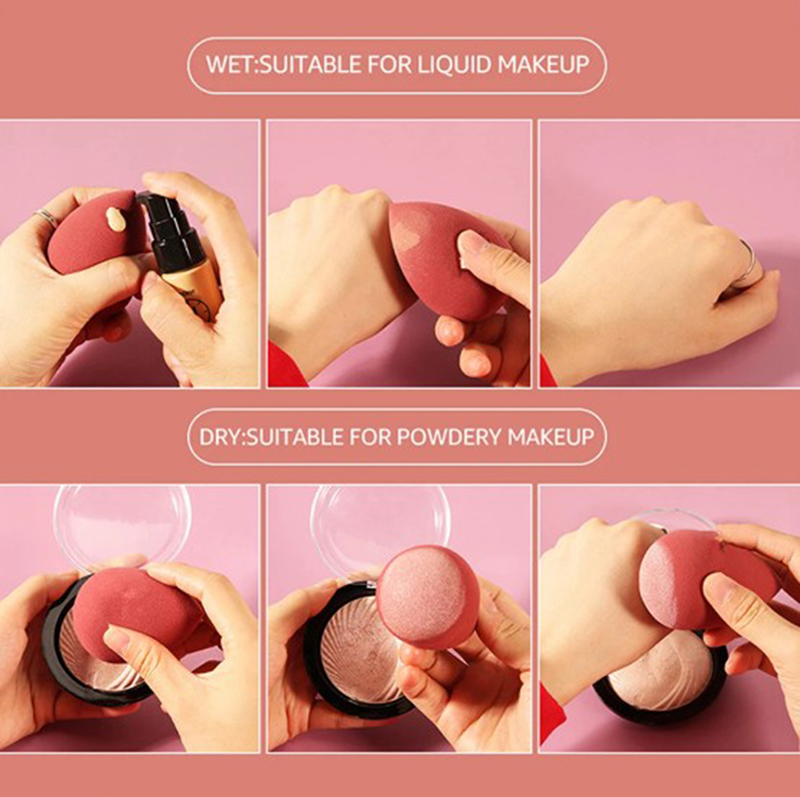 WET:SUITABLE FOR LIQUID MAKEUP

DRY:SUITABLE FOR POWDERY MAKEUP