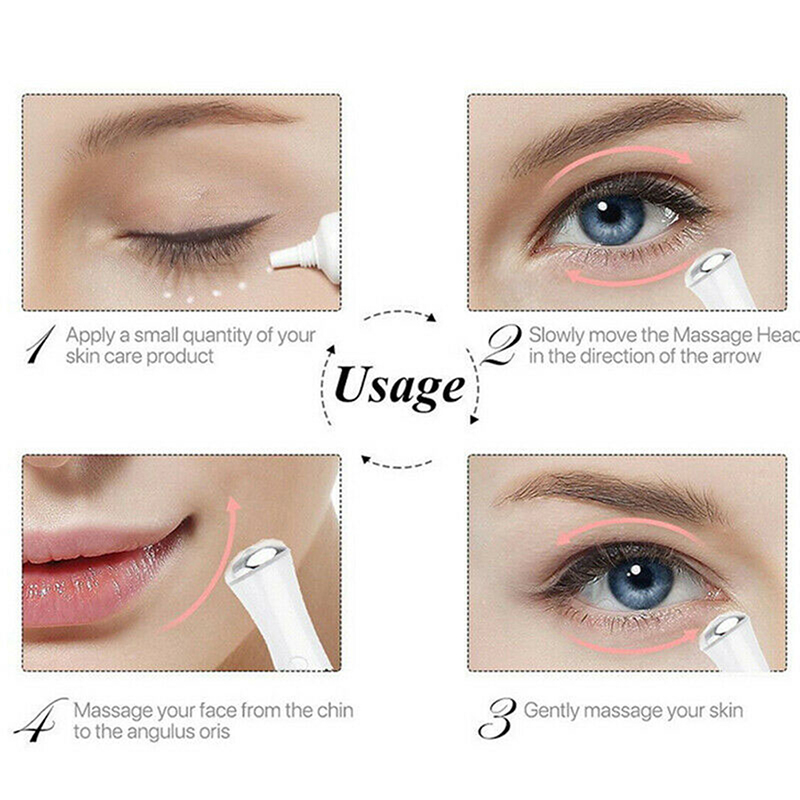 1 Apply a small quantity of your skin care product

2 Slowly move the Massage Head in the direction of the arrow

Usage

4 Massage your face from the chin to the angulus oris

3 Gently massage your skin