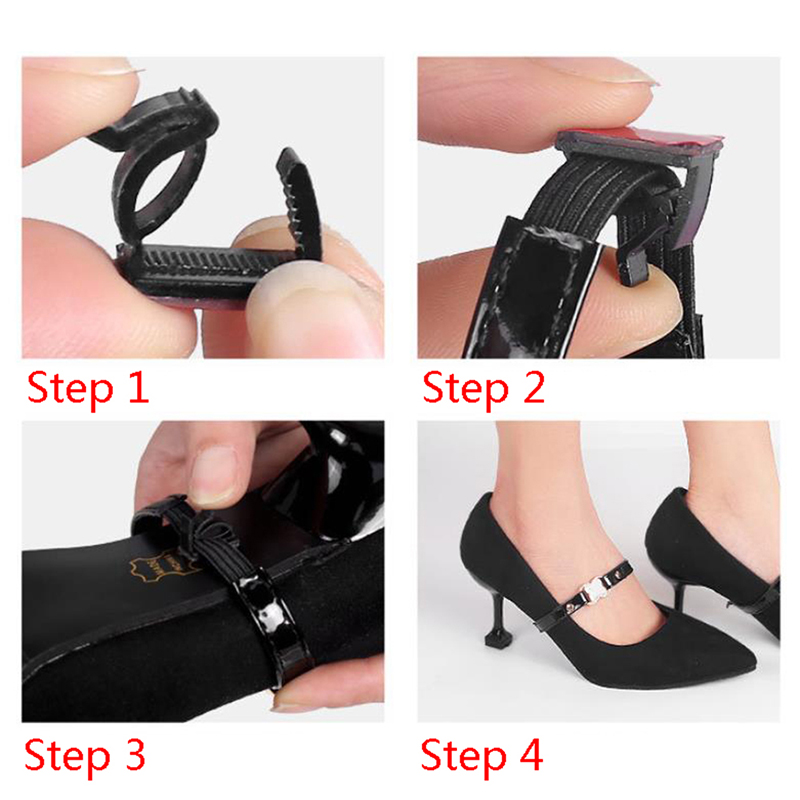 Step 1

Step 2

Step 3

Step 4