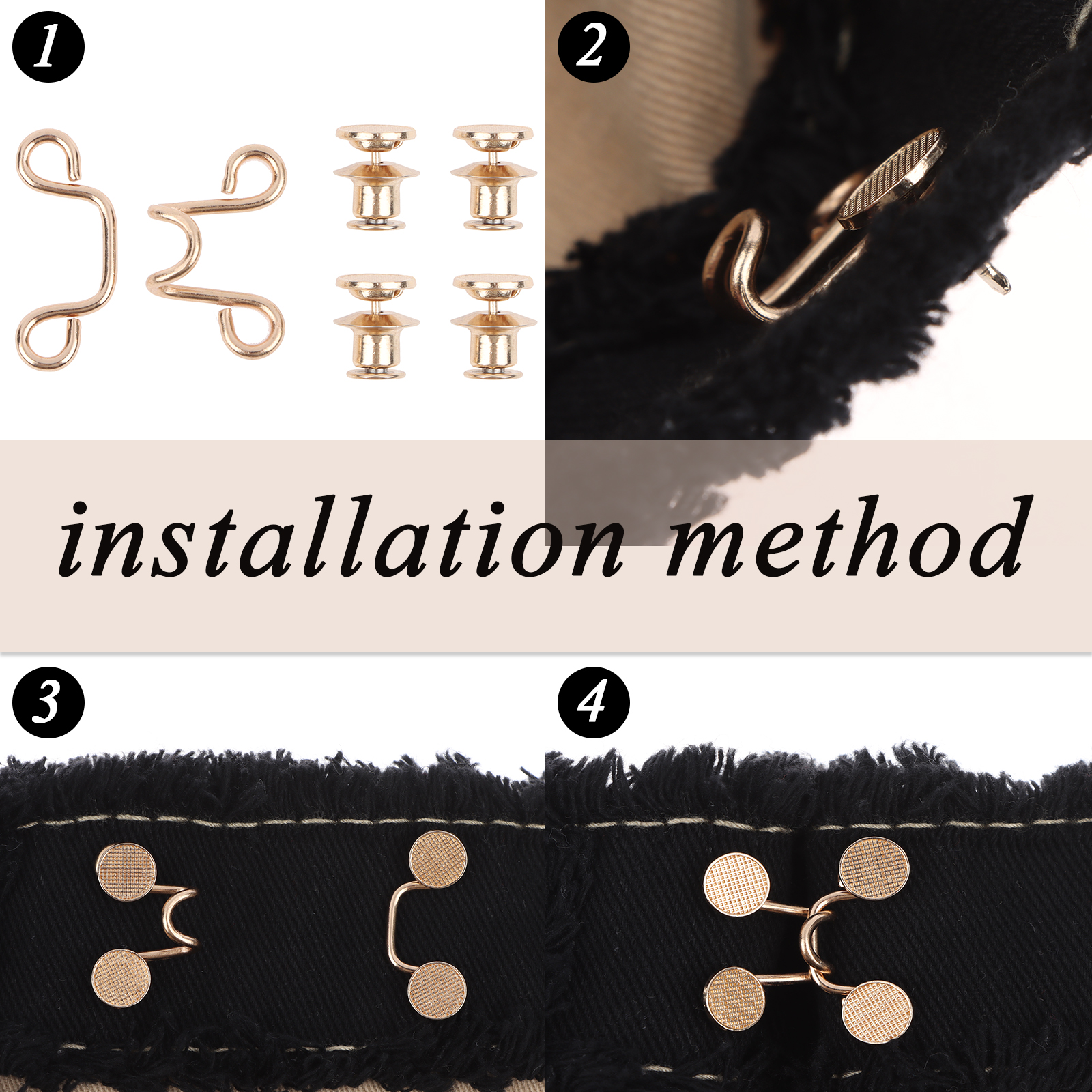 1

2

installation method

3

4