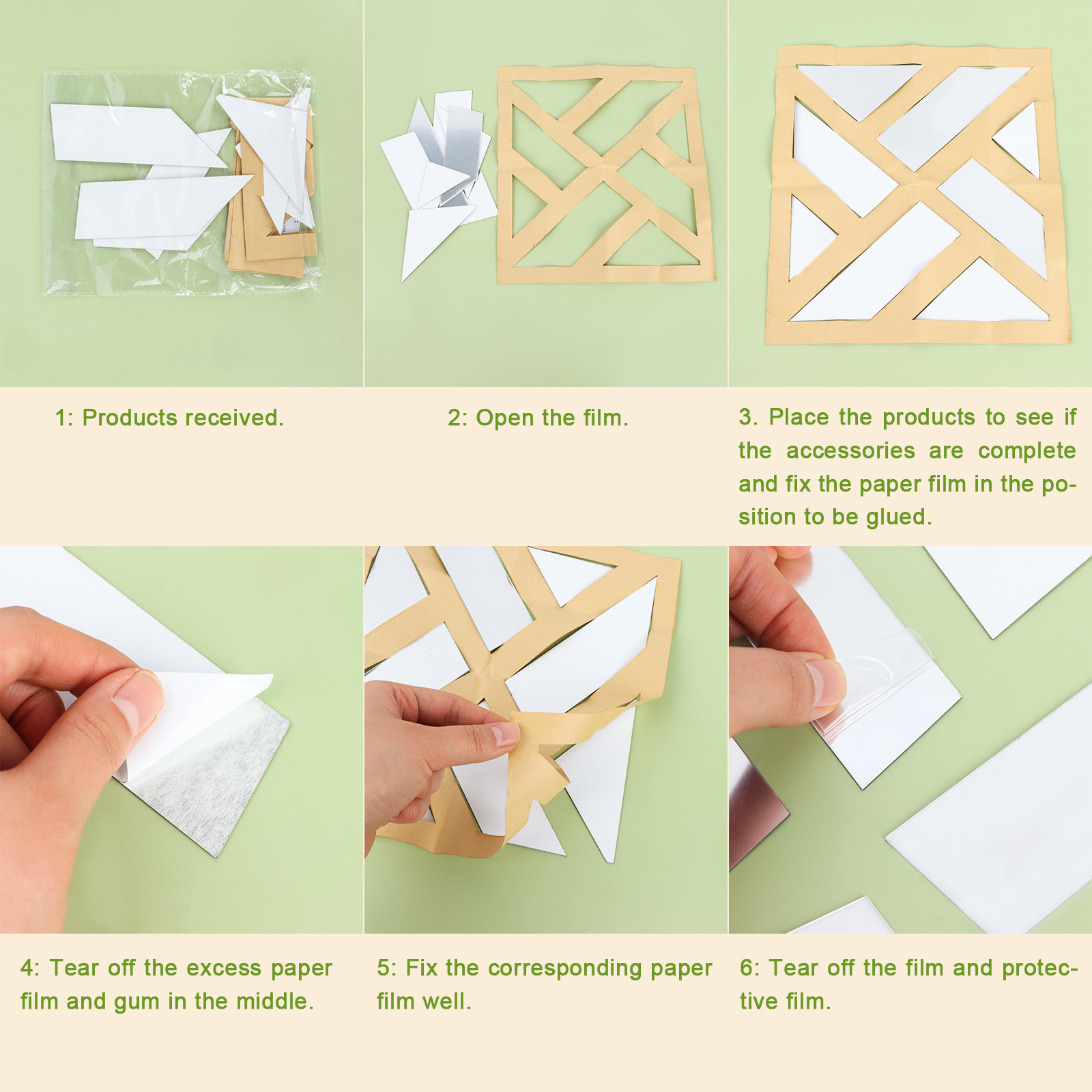 1: Products received.

2: Open the film.

3. Place the products to see if the accessories are complete and fix the paper film in the position to be glued.

4: Tear off the excess paper film and gum in the middle.

5: Fix the corresponding paper film well.

6: Tear off the film and protective film.