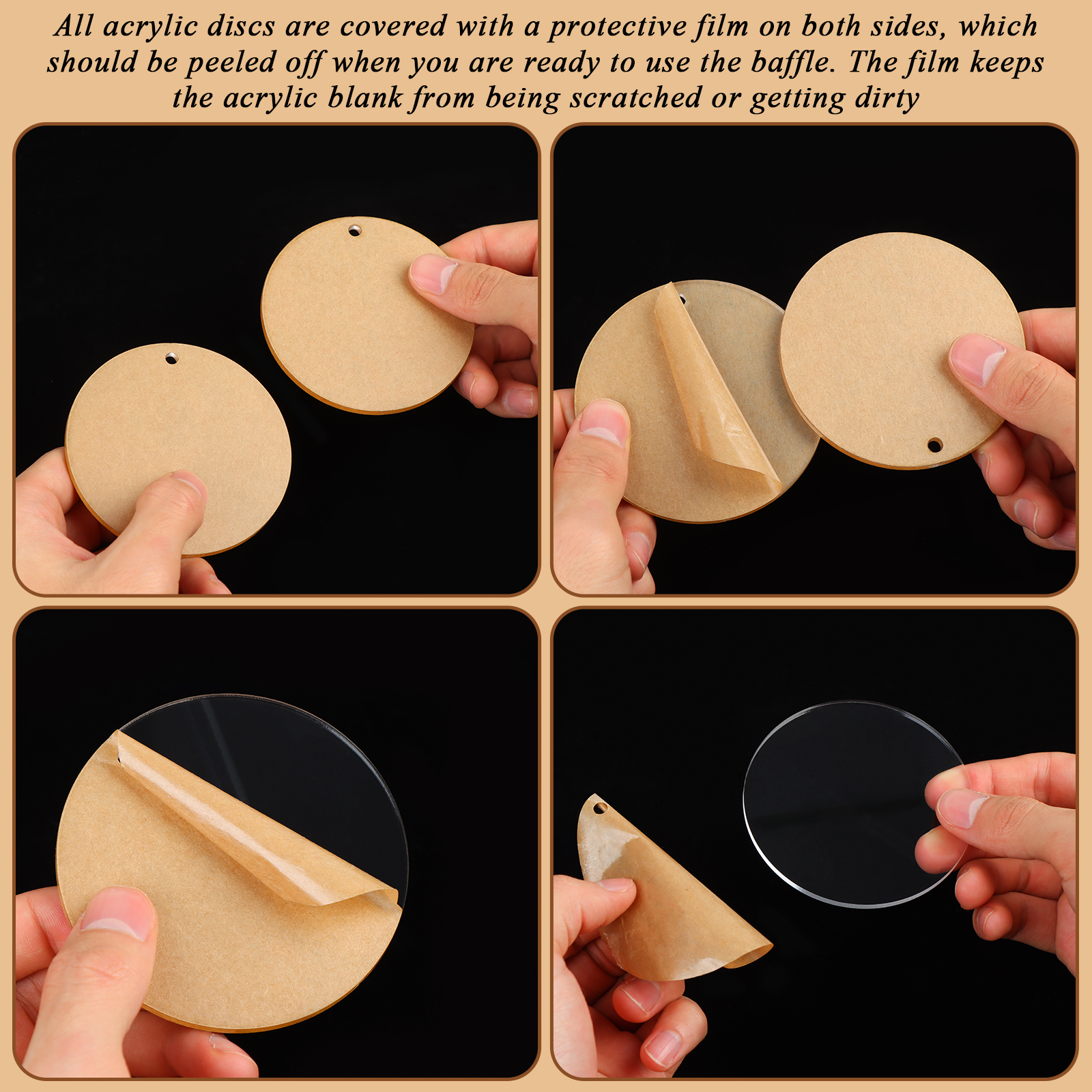 All acrylic discs are covered with a protective film on both sides, which should be peeled off when you are ready to use the baffle. The film keeps the acrylic blank from being scratched or getting dirty