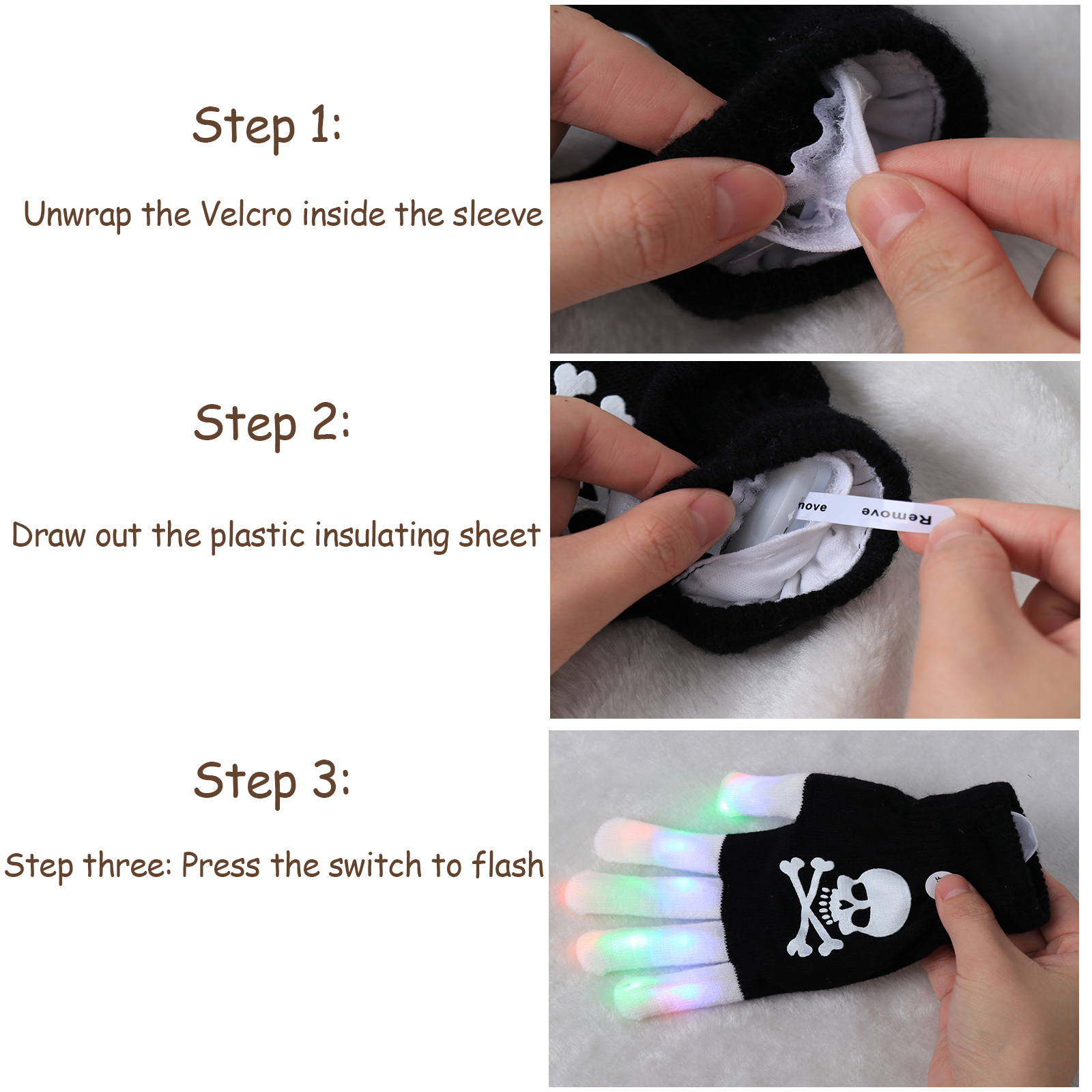 Step 1:

Unwrap the Velcro inside the sleeve

Step 2:

Draw out the plastic insulating sheet

nove Remove

Step 3:

Step three: Press the switch to flash