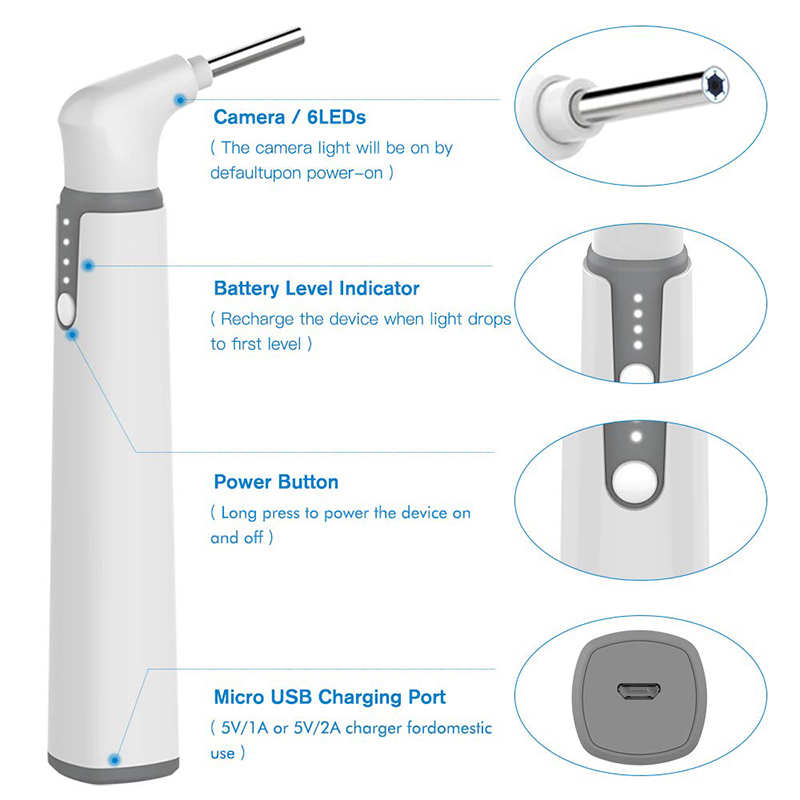 Camera / 6LEDs
( The camera light will be on by defaultupon power-on )

Battery Level Indicator
( Recharge the device when light drops to first level )

Power Button
( Long press to power the device on and off )

Micro USB Charging Port
( 5V/1A or 5V/2A charger fordomestic use )