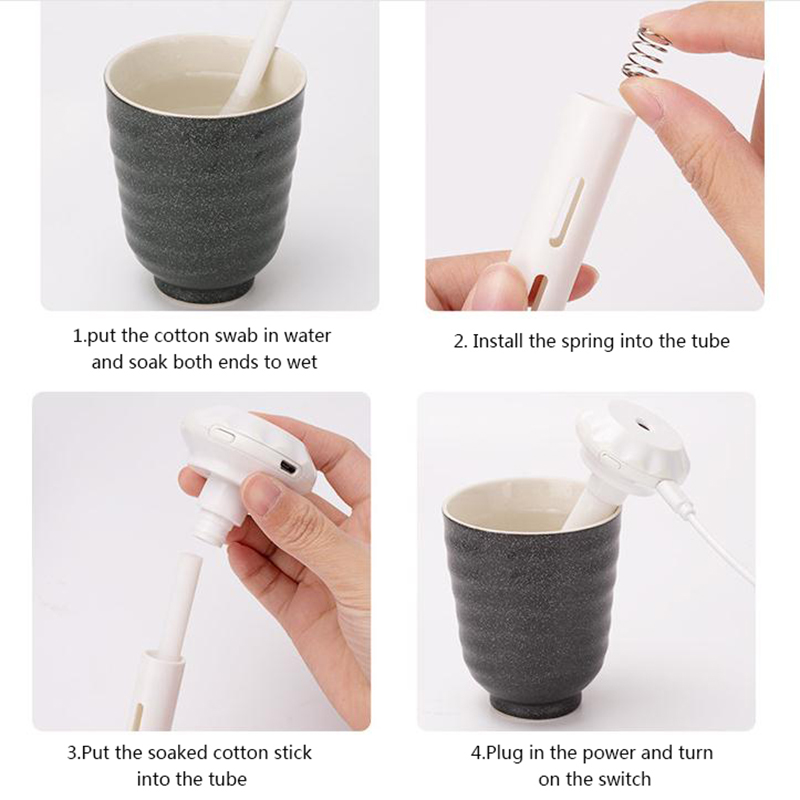 1.put the cotton swab in water and soak both ends to wet

2. Install the spring into the tube

3.Put the soaked cotton stick into the tube

4.Plug in the power and turn on the switch