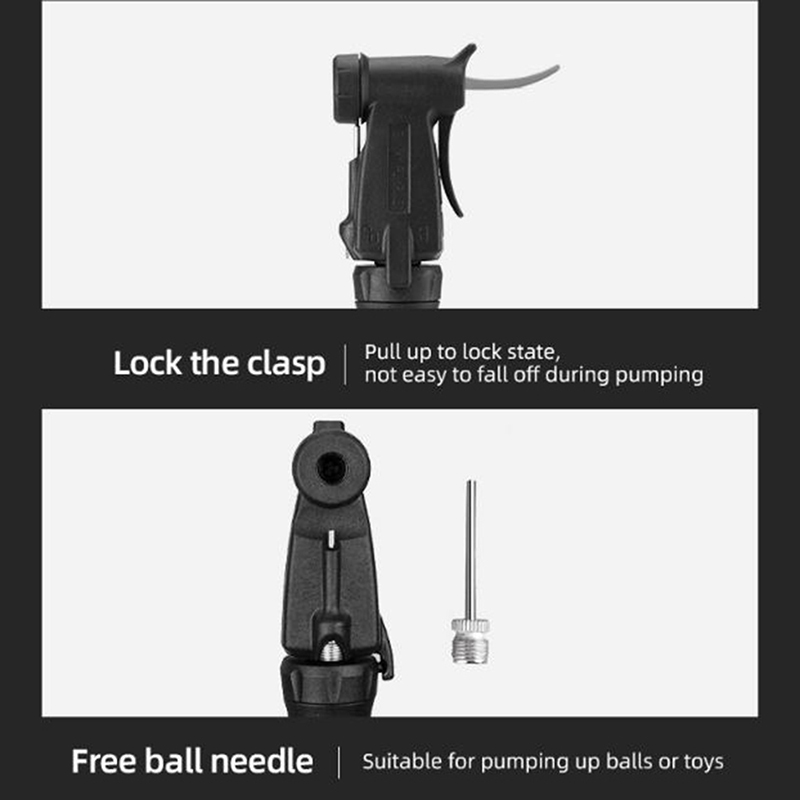 Lock the clasp
Pull up to lock state, not easy to fall off during pumping

Free ball needle
Suitable for pumping up balls or toys