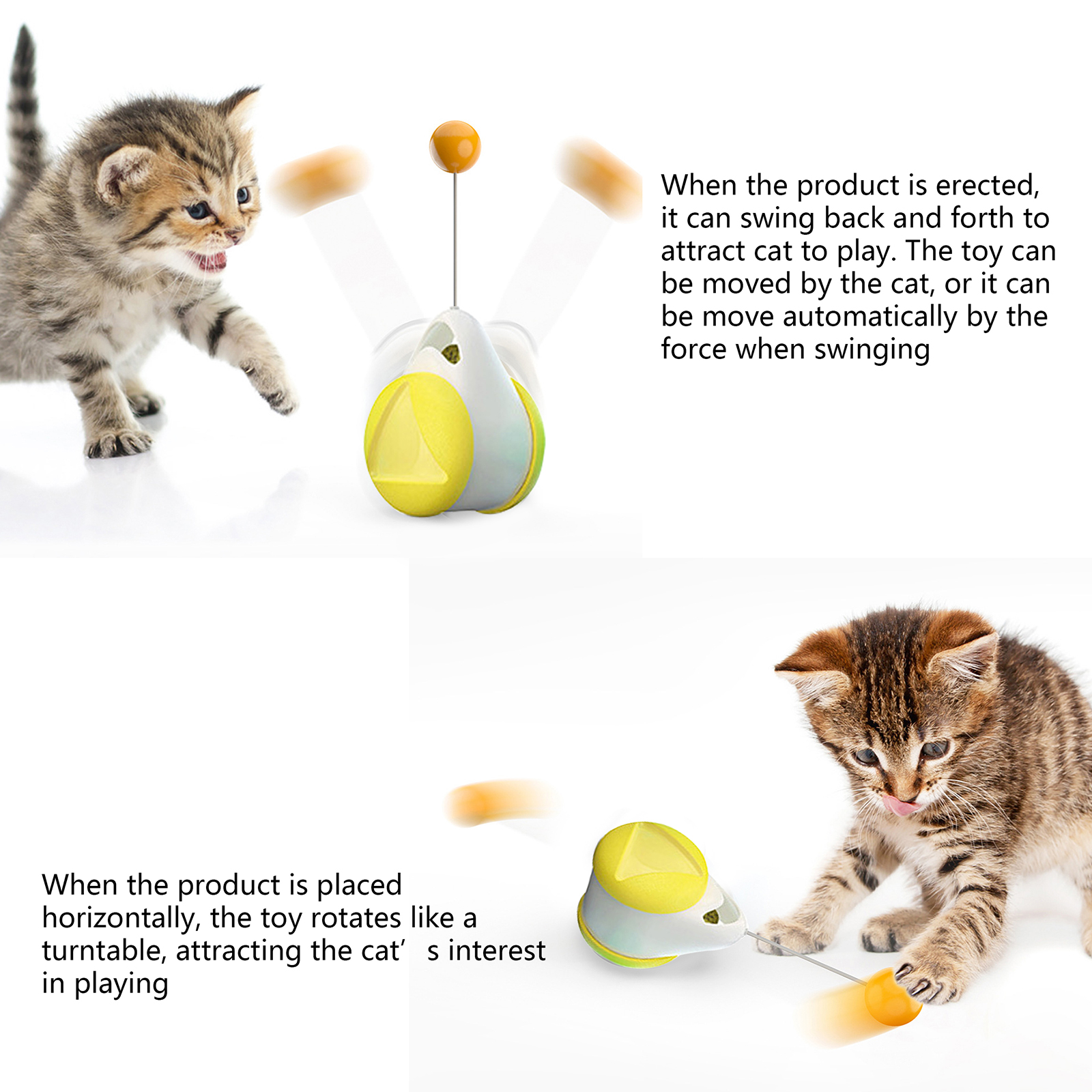 When the product is erected, it can swing back and forth to attract cat to play. The toy can be moved by the cat, or it can be move automatically by the force when swinging

When the product is placed horizontally, the toy rotates like a turntable, attracting the cat’ s interest in playing