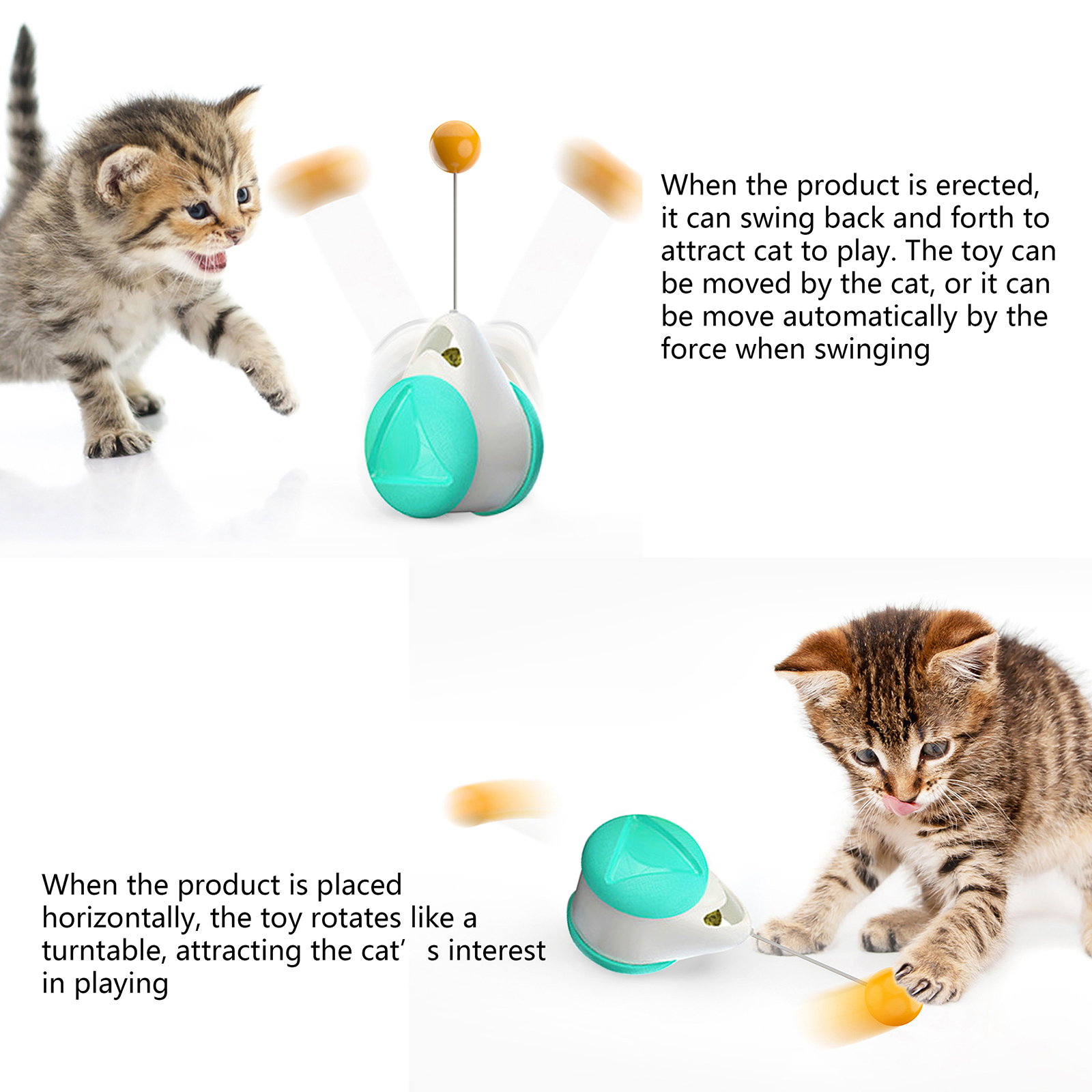 When the product is erected, it can swing back and forth to attract cat to play. The toy can be moved by the cat, or it can be move automatically by the force when swinging

When the product is placed horizontally, the toy rotates like a turntable, attracting the cat’ s interest in playing