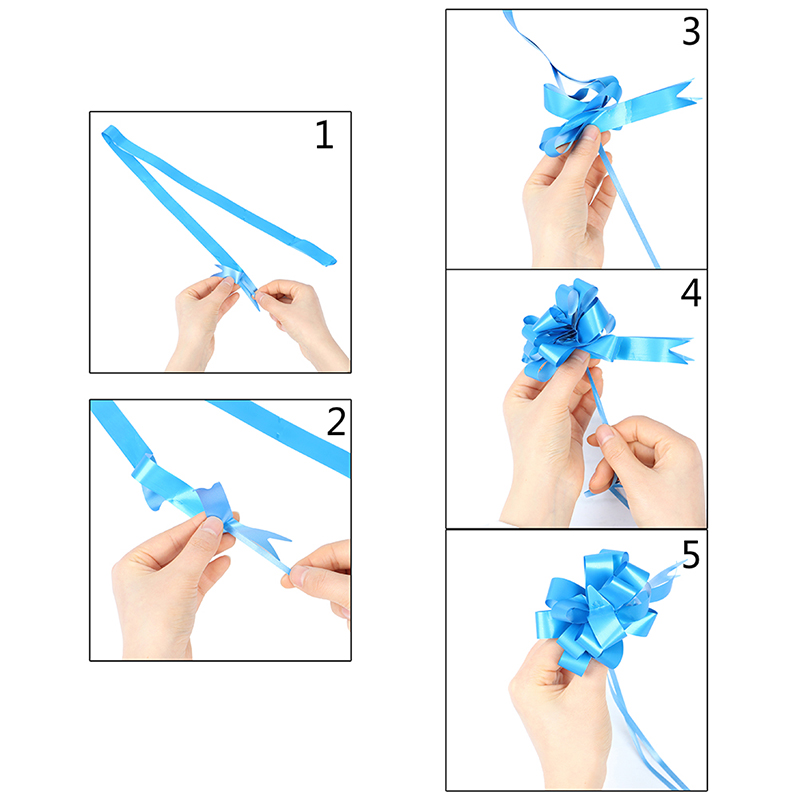 1

2

3

4

5