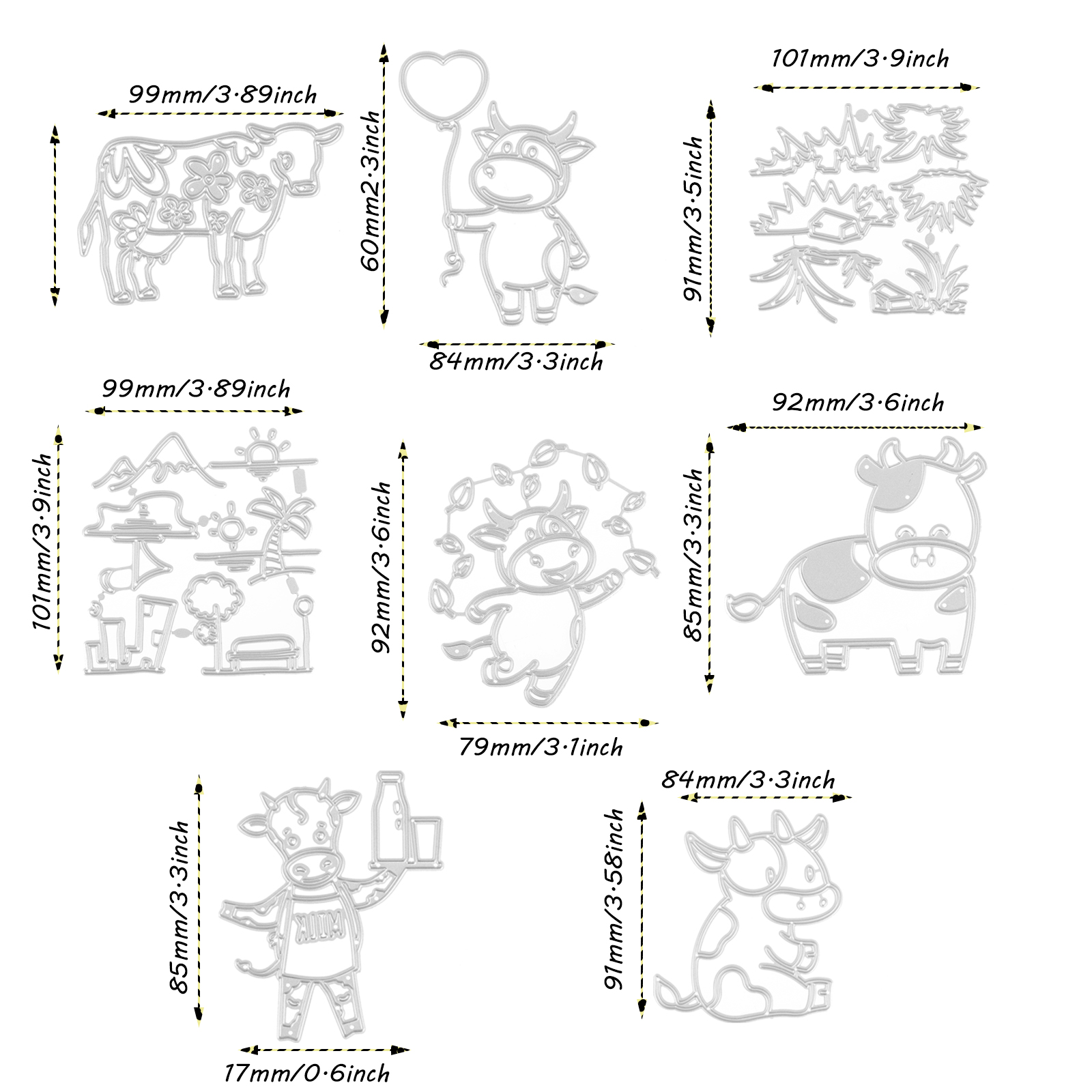 99mm/3·89inch

60mm2·3inch

84mm/3·3inch

101mm/3·9inch

91mm/3·5inch

99mm/3·89inch

101mm/3·9inch

92mm/3·6inch

79mm/3·1inch

92mm/3·6inch

85mm/3·3inch

85mm/3·3inch

MILK

17mm/0·6inch

84mm/3·3inch

91mm/3·58inch