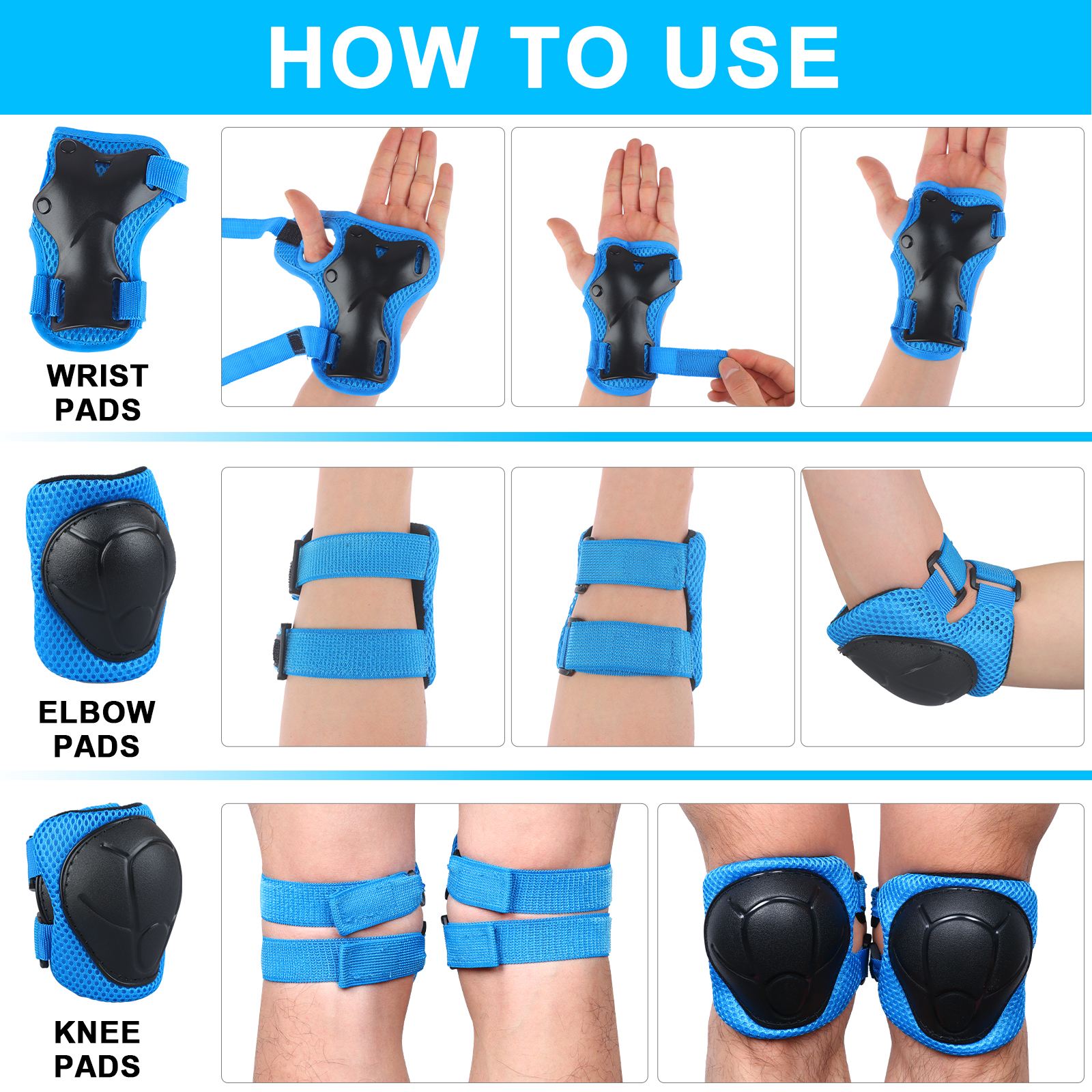 HOW TO USE

WRIST PADS

ELBOW PADS

KNEE PADS