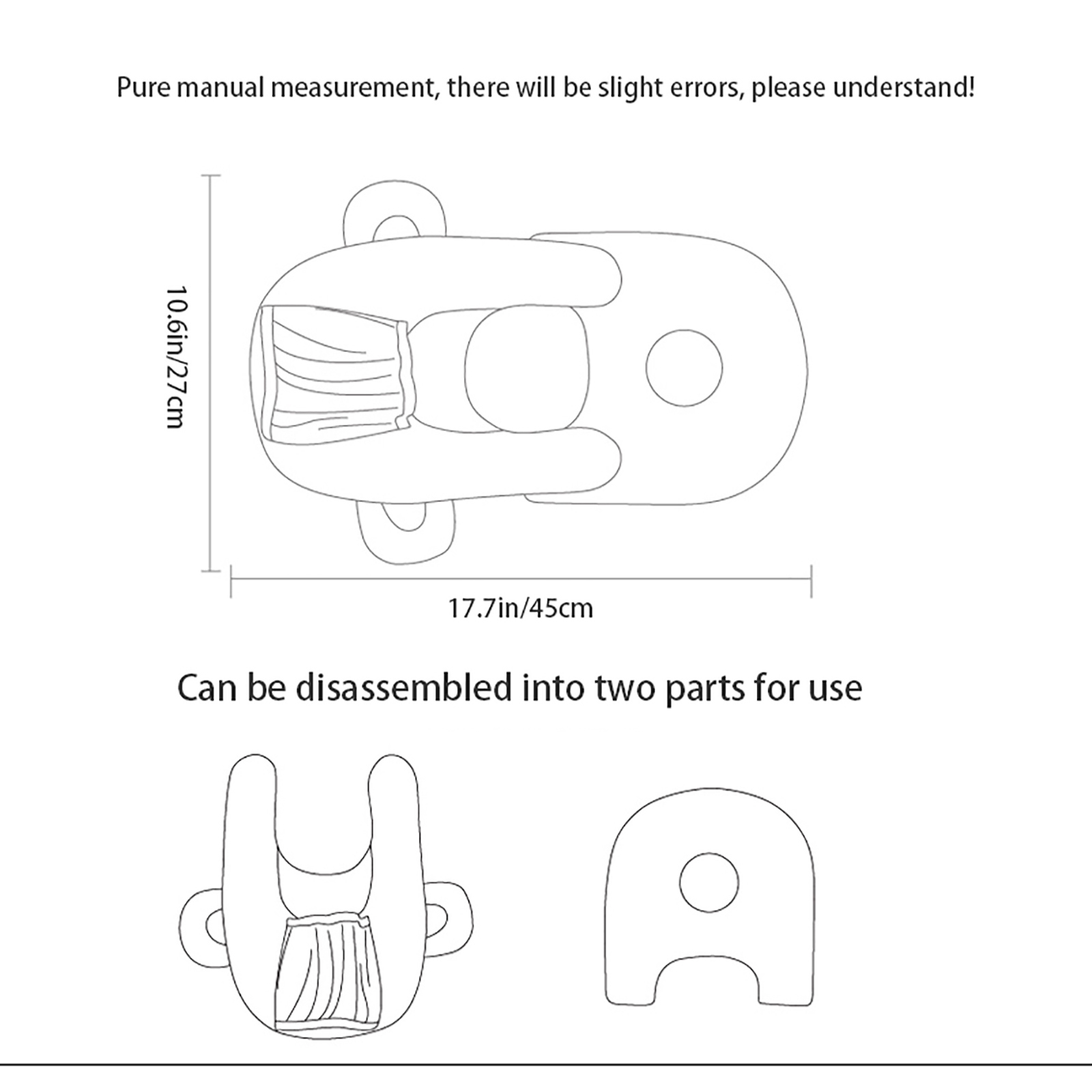 Pure manual measurement, there will be slight errors, please understand!

10.6in/27cm

17.7in/45cm

Can be disassembled into two parts for use