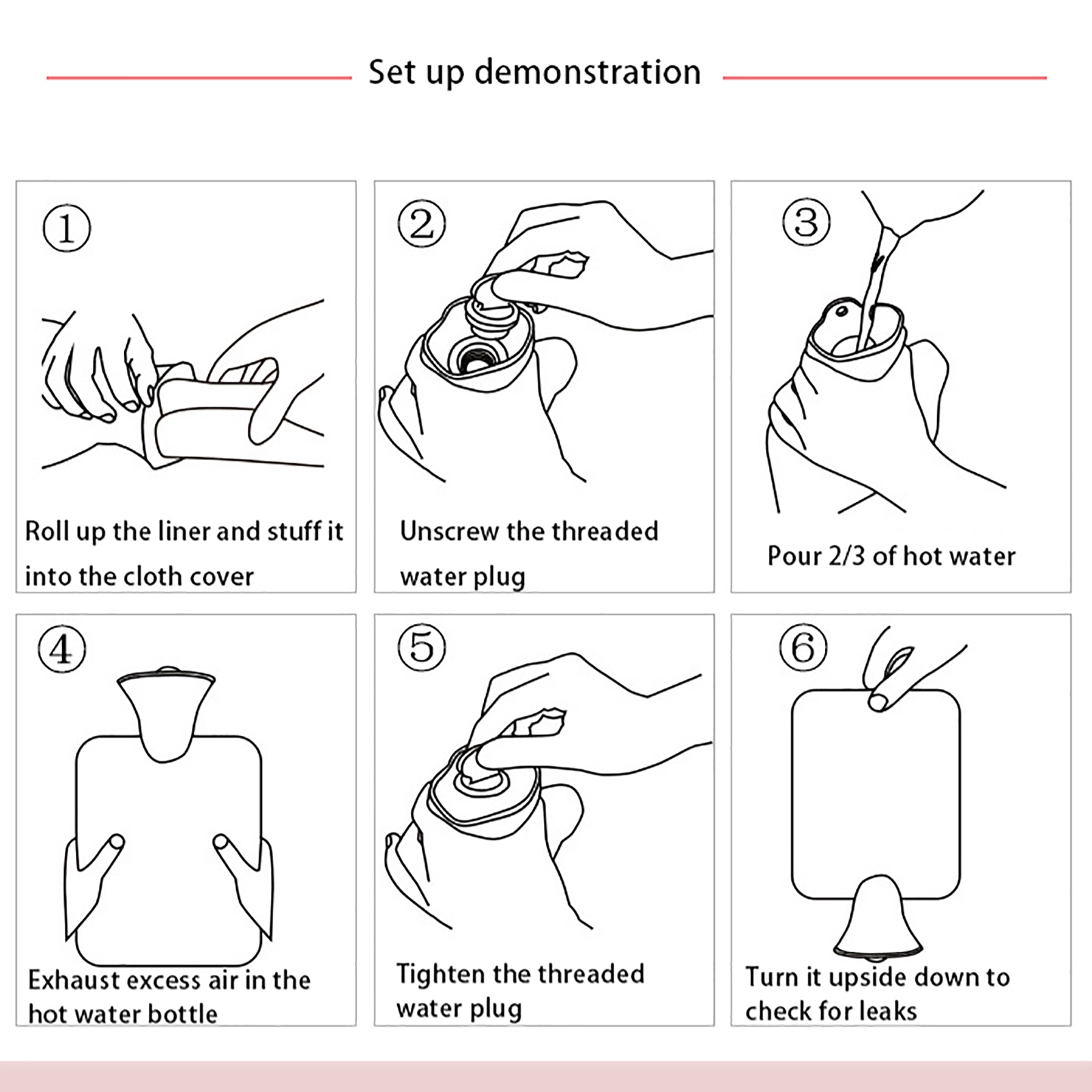 Set up demonstration

①

Roll up the liner and stuff it into the cloth cover

②

Unscrew the threaded water plug

③

Pour 2/3 of hot water

④

Exhaust excess air in the hot water bottle

⑤

Tighten the threaded water plug

⑥

Turn it upside down to check for leaks