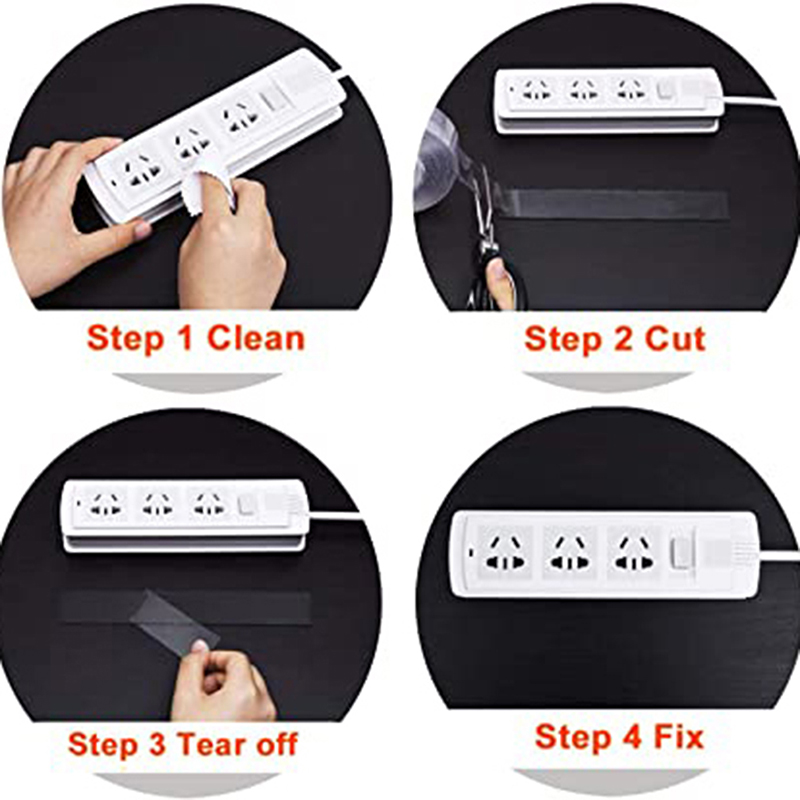 Step 1 Clean

Step 2 Cut

Step 3 Tear off

Step 4 Fix