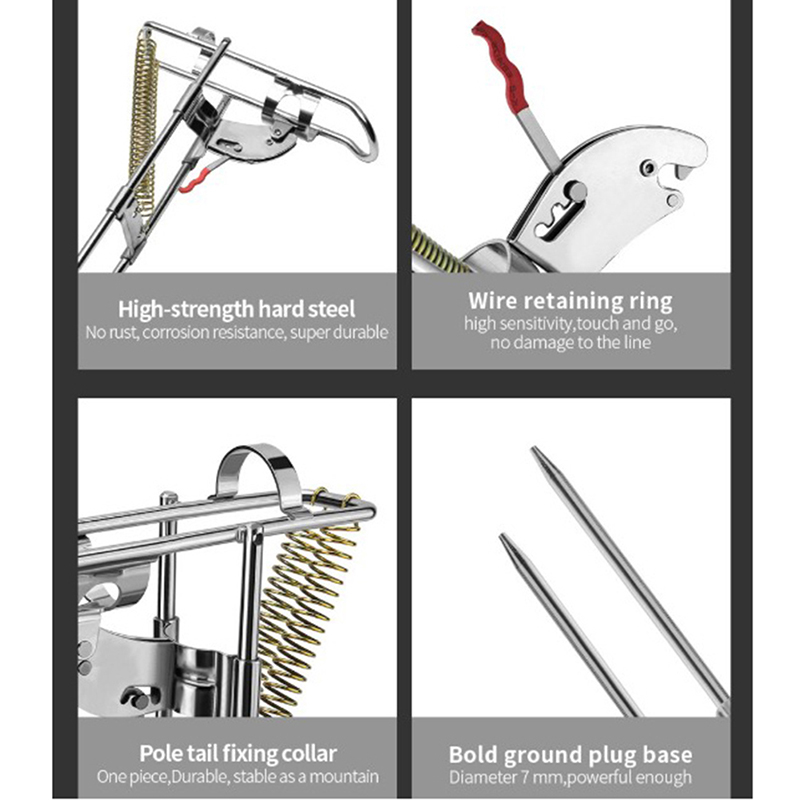 High-strength hard steel
No rust, corrosion resistance, super durable

Wire retaining ring
high sensitivity,touch and go,
no damage to the line

Pole tail fixing collar
One piece,Durable, stable as a mountain

Bold ground plug base
Diameter 7 mm,powerful enough