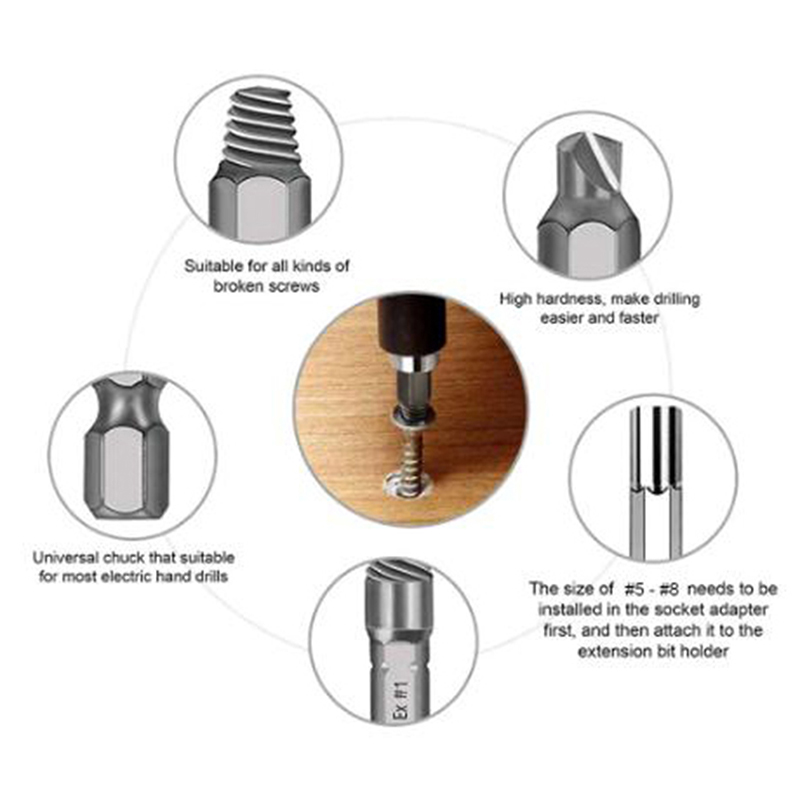 Suitable for all kinds of broken screws

High hardness, make drilling easier and faster

Universal chuck that suitable for most electric hand drills

The size of #5 - #8 needs to be installed in the socket adapter first, and then attach it to the extension bit holder

Ex #1