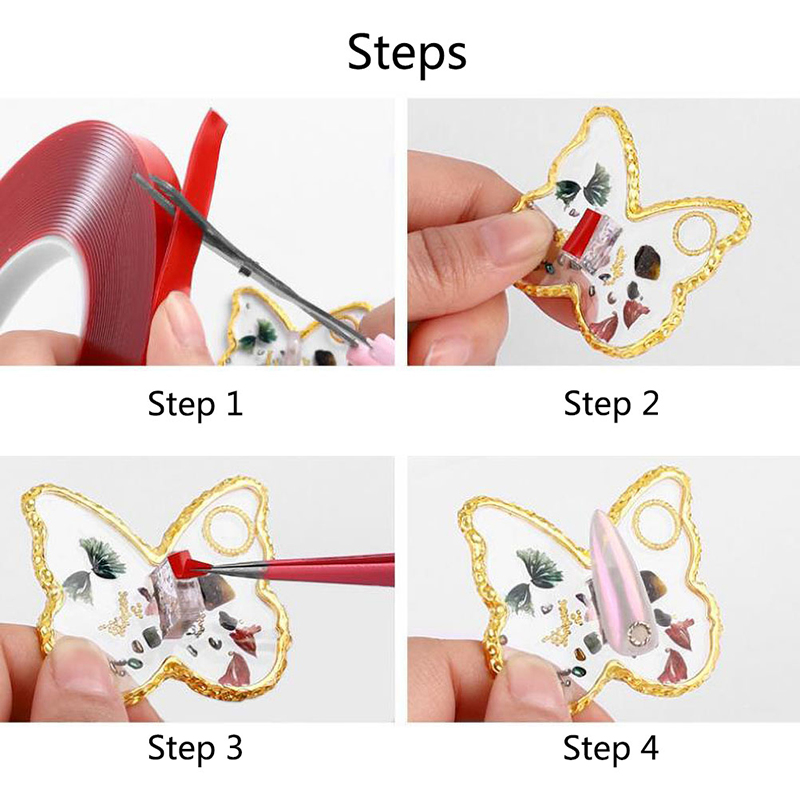 Steps

Step 1

Step 2

Step 3

Step 4