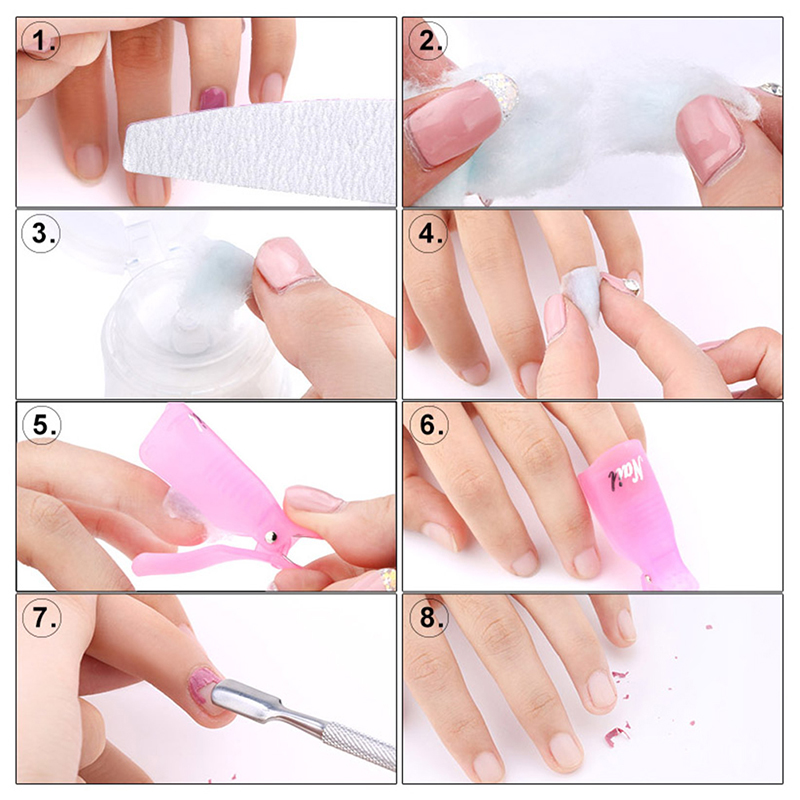 1.

2.

3.

4.

5.

6.

Nail

7.

8.