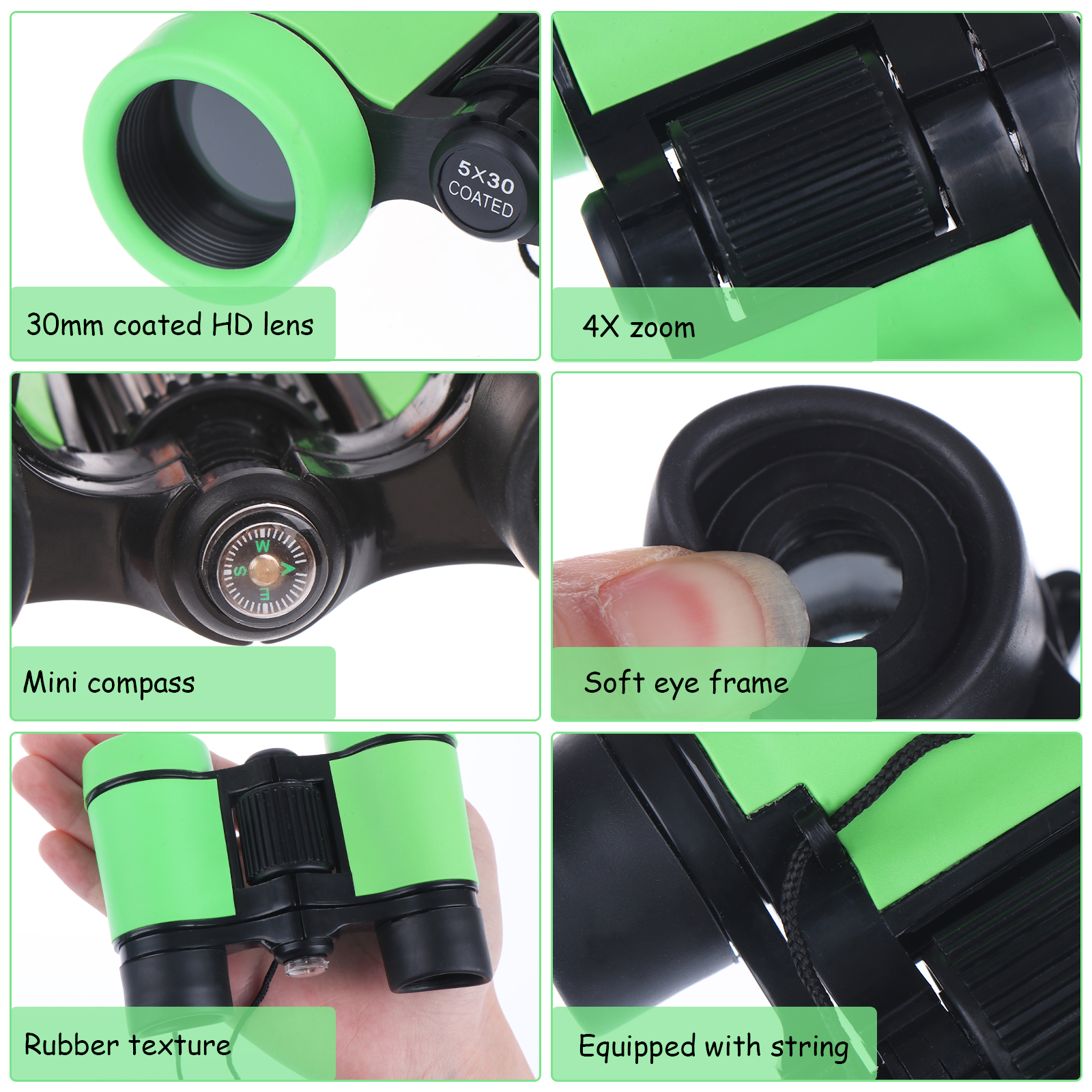 5X30
COATED

30mm coated HD lens

4X zoom

W
S
E

Mini compass

Soft eye frame

Rubber texture

Equipped with string