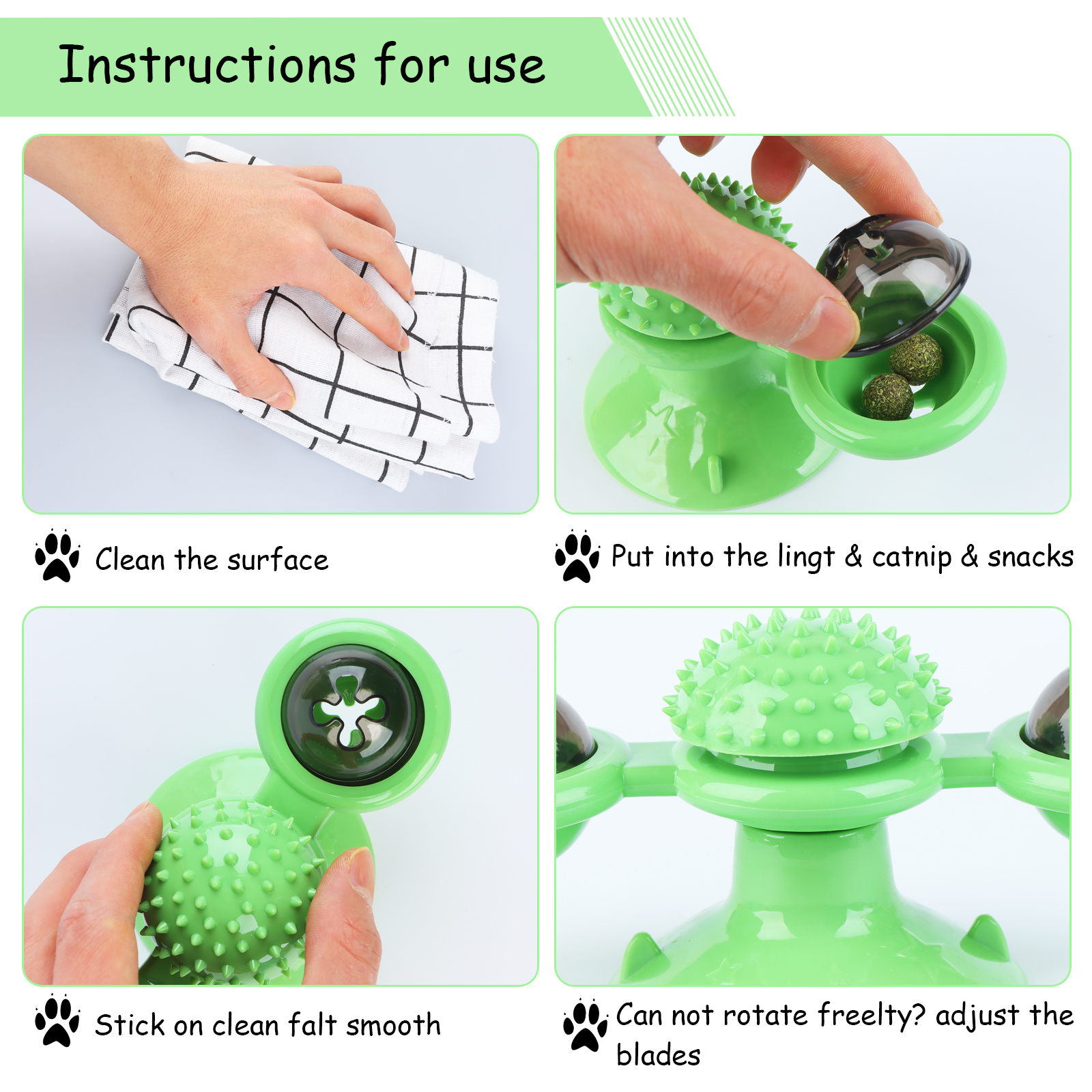 Instructions for use

Clean the surface

Put into the lingt & catnip & snacks

Stick on clean falt smooth

Can not rotate freelty? adjust the blades