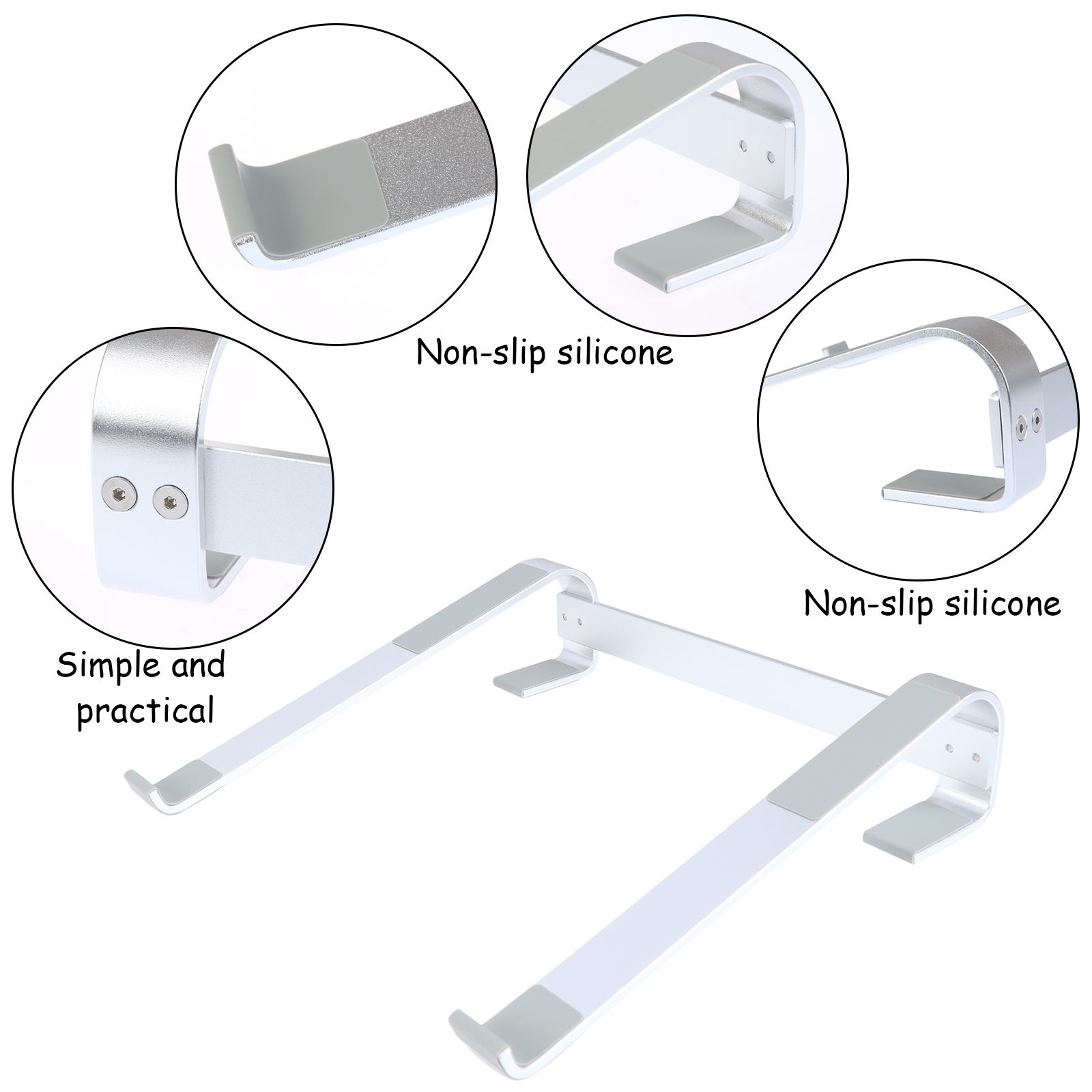 Non-slip silicone

Simple and practical

Non-slip silicone