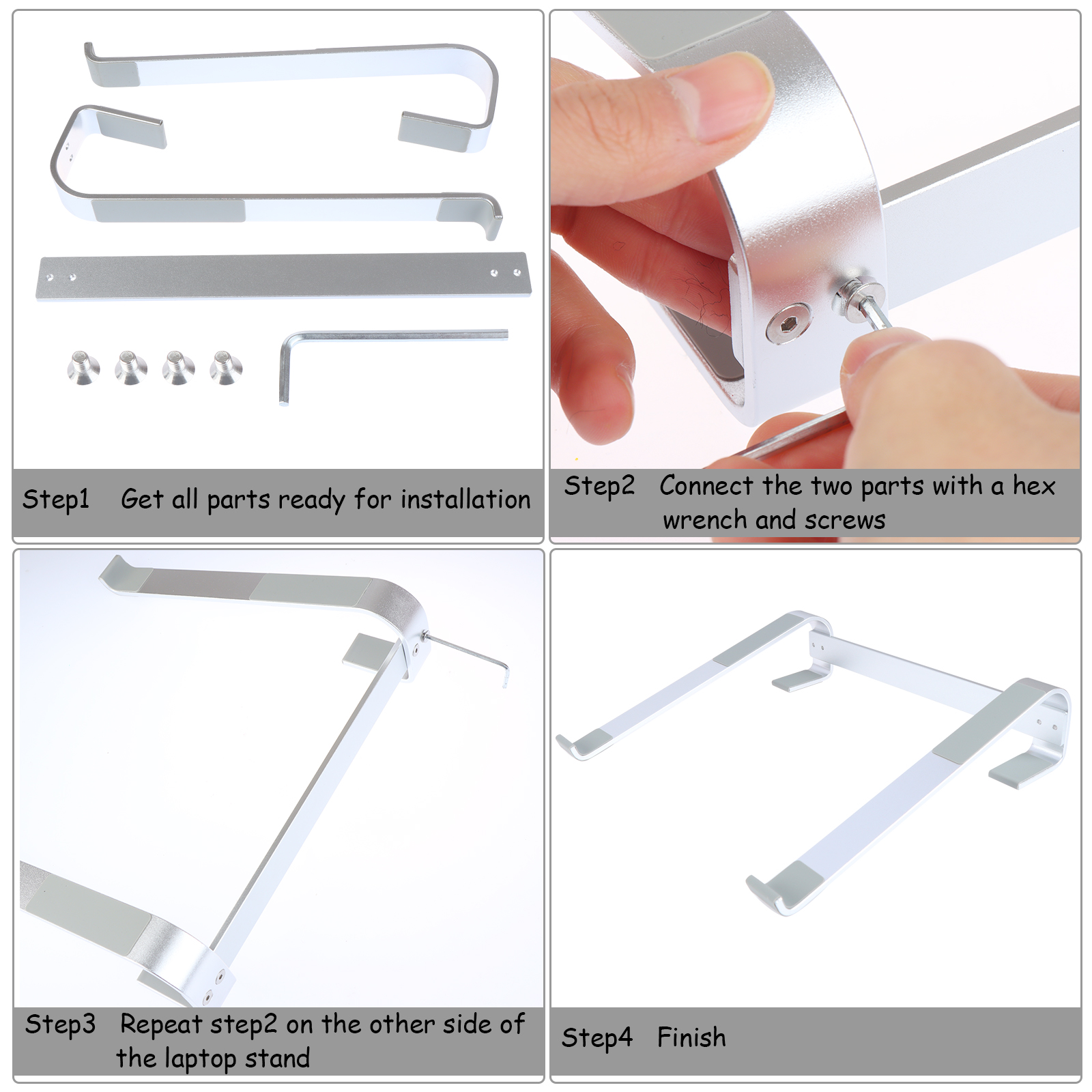 Step1 Get all parts ready for installation

Step2 Connect the two parts with a hex wrench and screws

Step3 Repeat step2 on the other side of the laptop stand

Step4 Finish