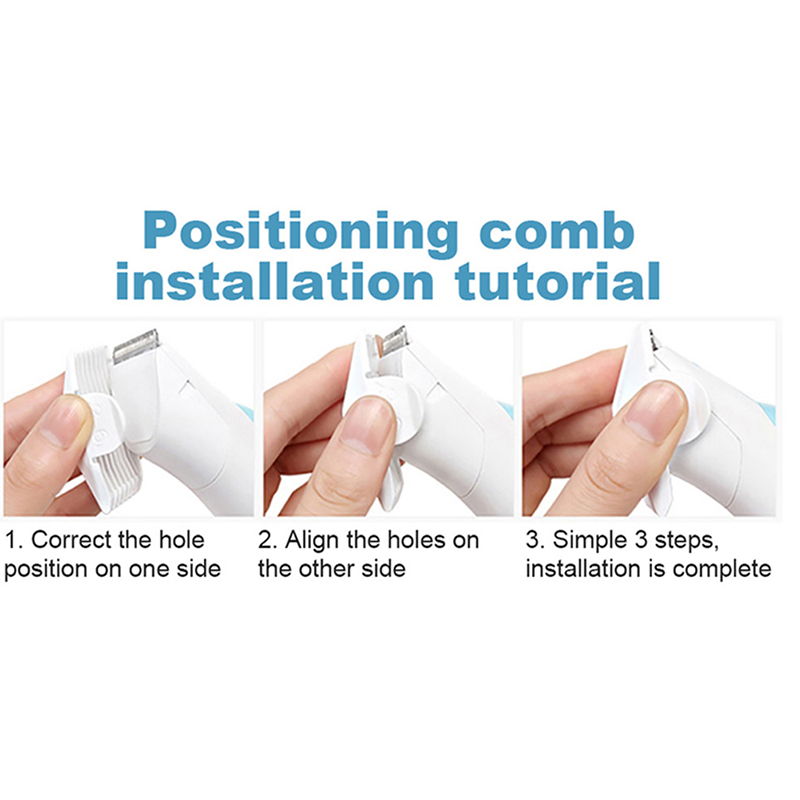 Positioning comb installation tutorial

1. Correct the hole position on one side

2. Align the holes on the other side

3. Simple 3 steps, installation is complete