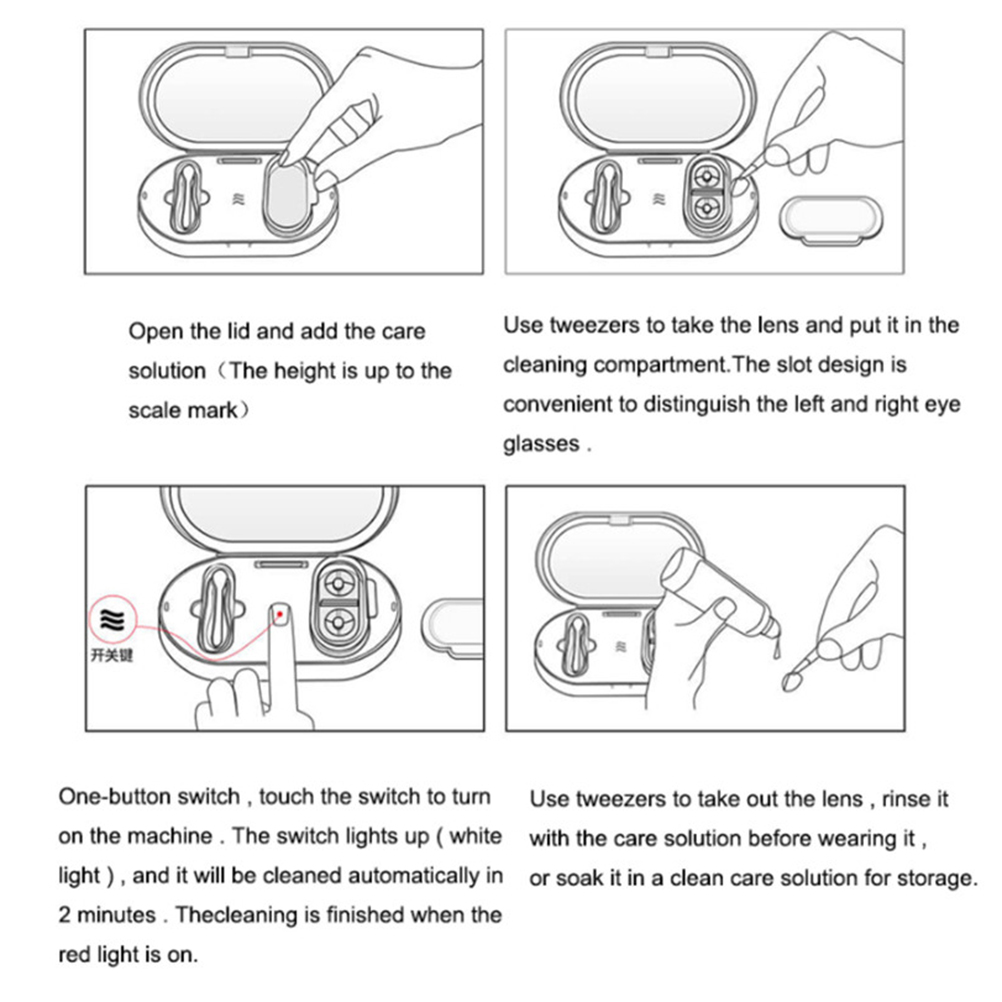 Open the lid and add the care solution（The height is up to the scale mark）

Use tweezers to take the lens and put it in the cleaning compartment.The slot design is convenient to distinguish the left and right eye glasses .

开关键

One-button switch , touch the switch to turn on the machine . The switch lights up ( white light ) , and it will be cleaned automatically in 2 minutes . Thecleaning is finished when the red light is on.

Use tweezers to take out the lens , rinse it with the care solution before wearing it , or soak it in a clean care solution for storage.