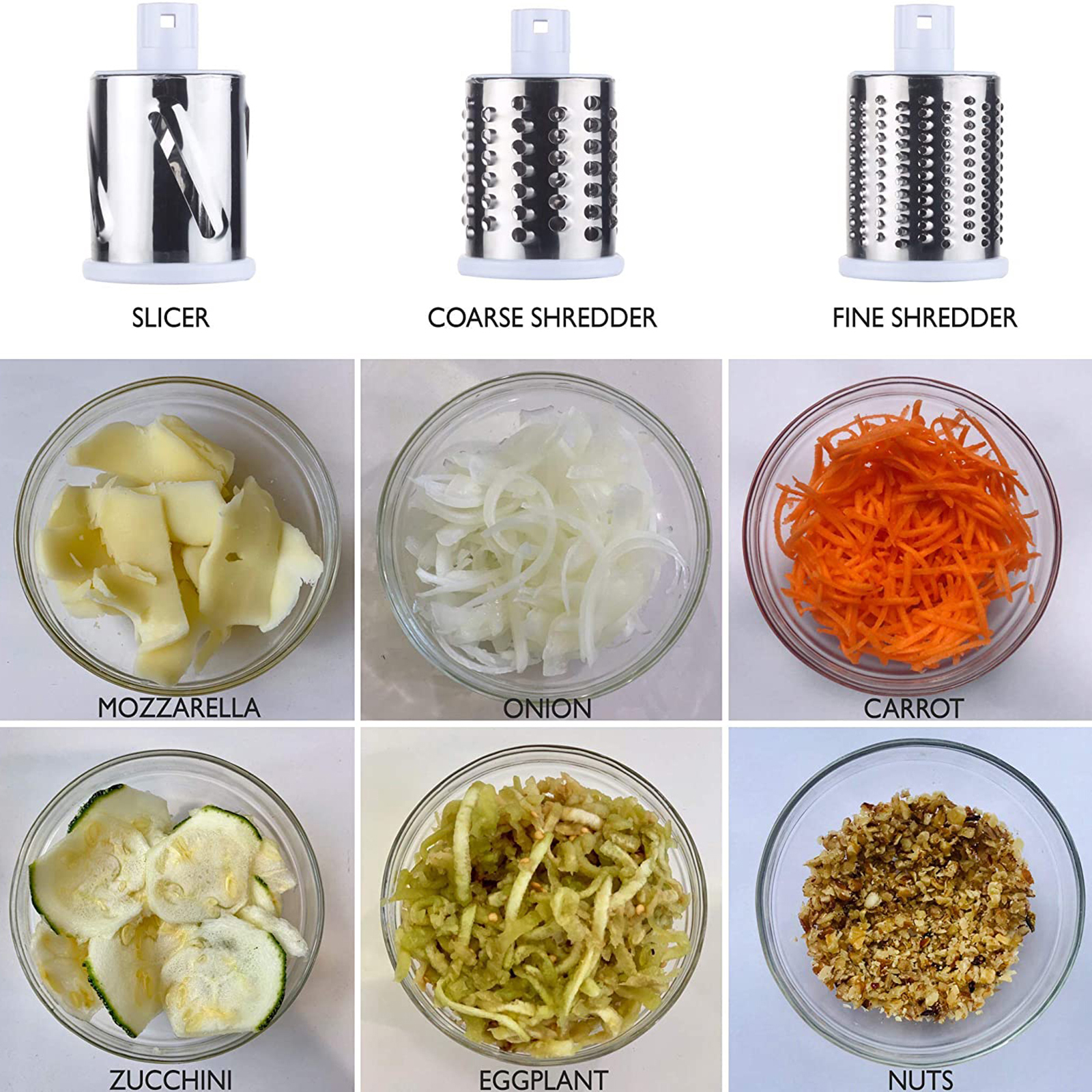 SLICER

COARSE SHREDDER

FINE SHREDDER

MOZZARELLA

ONION

CARROT

ZUCCHINI

EGGPLANT

NUTS