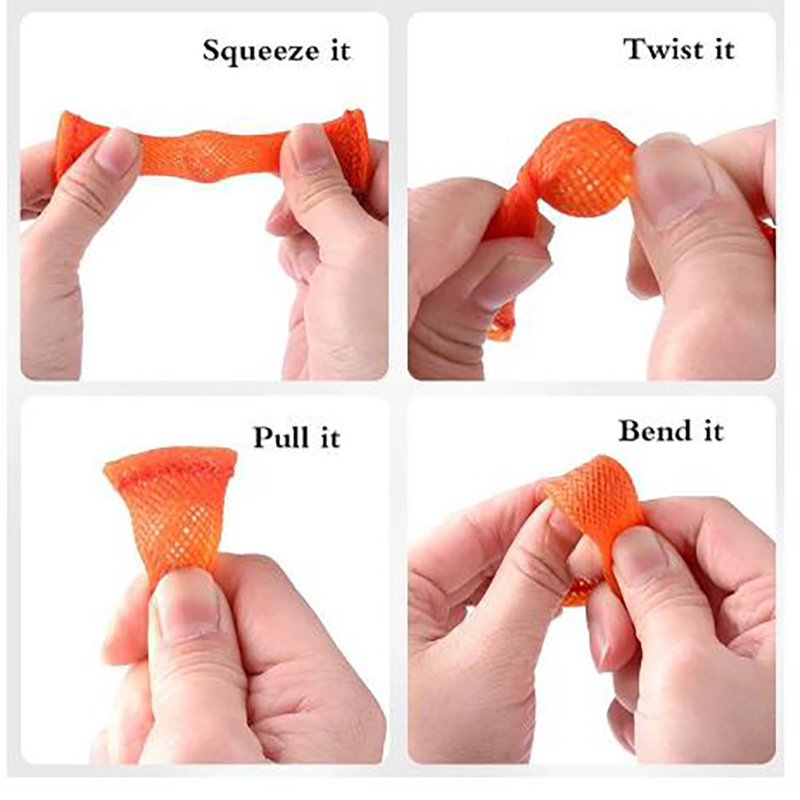 Squeeze it

Twist it

Pull it

Bend it