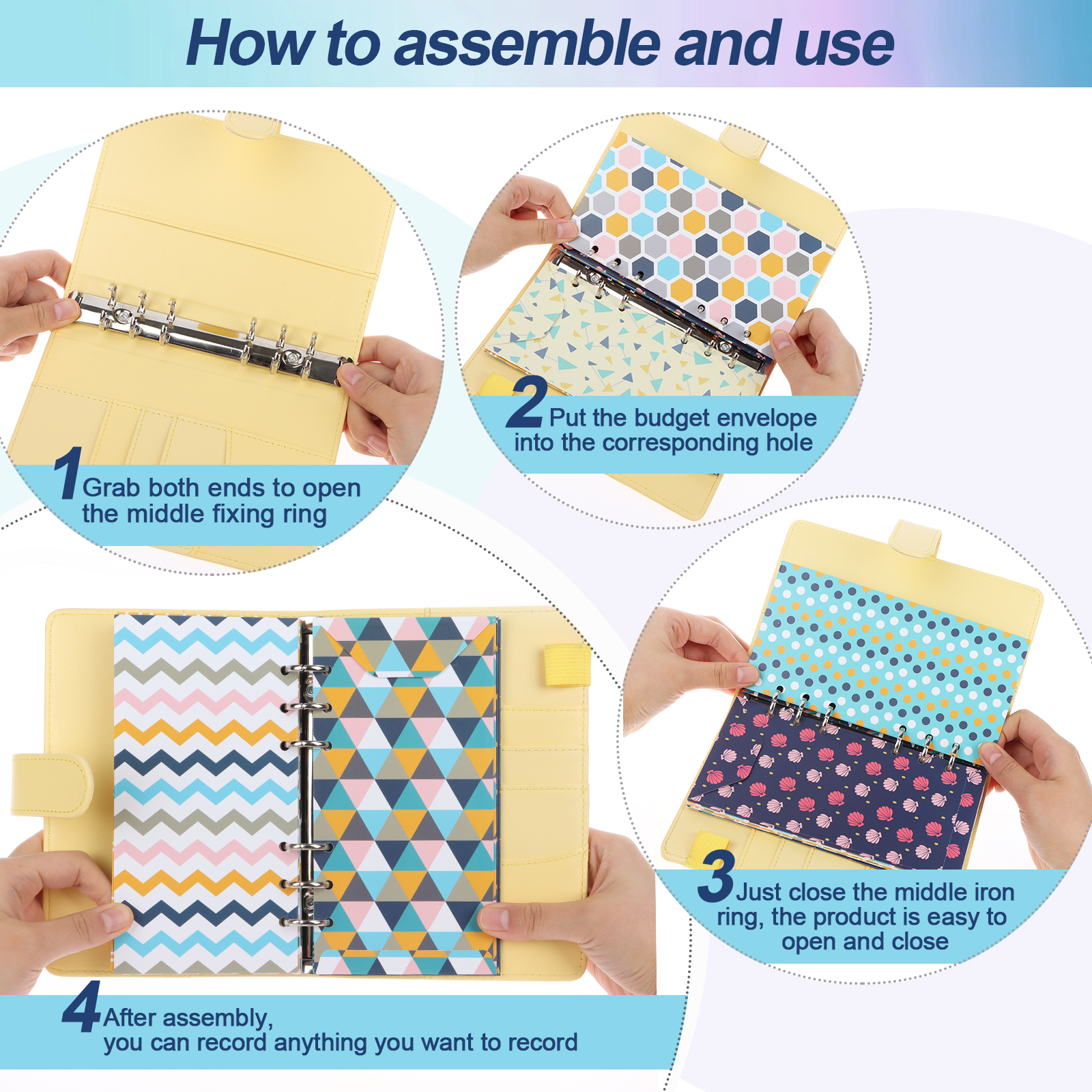 How to assemble and use

1 Grab both ends to open the middle fixing ring

2 Put the budget envelope into the corresponding hole

3 Just close the middle iron ring, the product is easy to open and close

4 After assembly, you can record anything you want to record