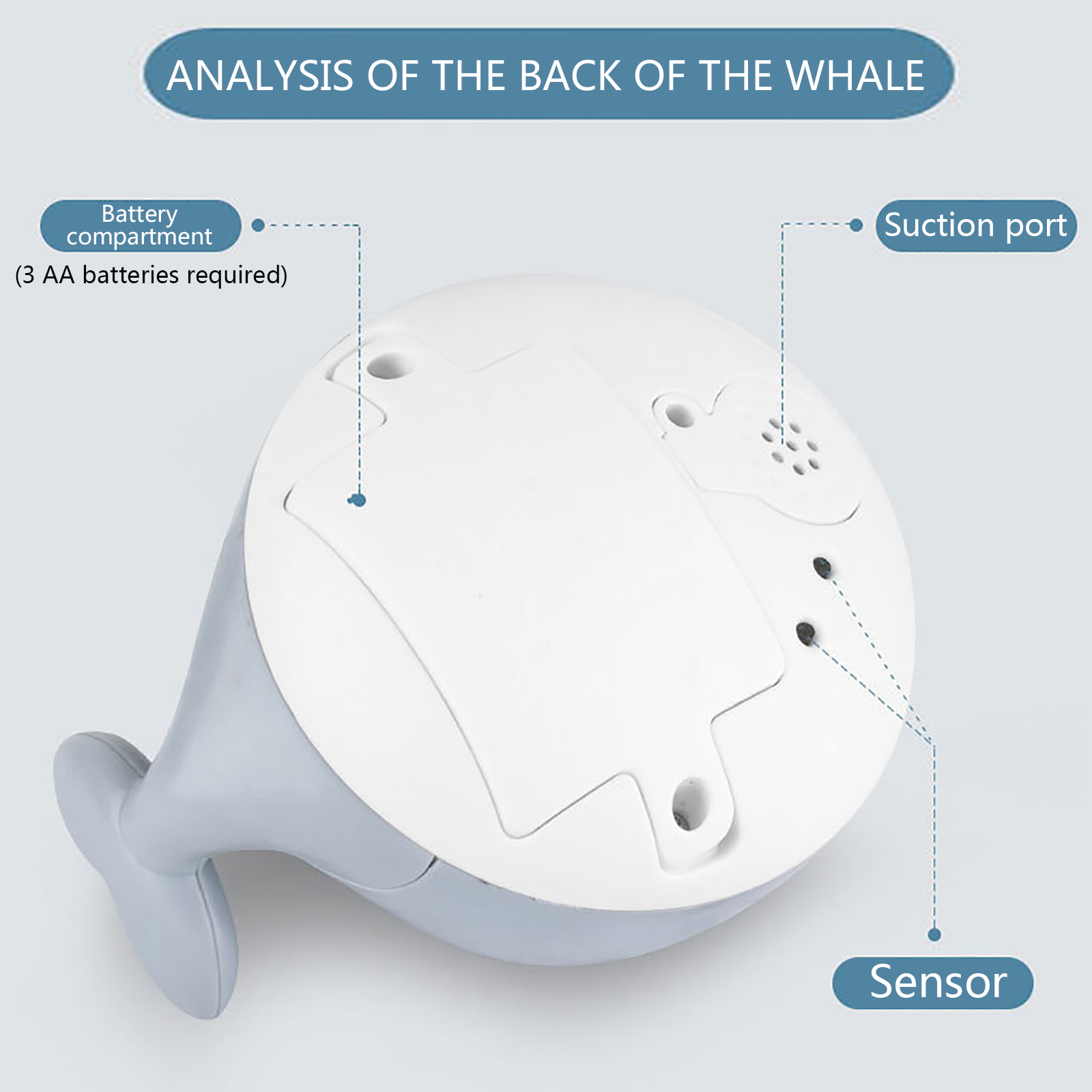 ANALYSIS OF THE BACK OF THE WHALE

Battery compartment
(3 AA batteries required)

Suction port

Sensor