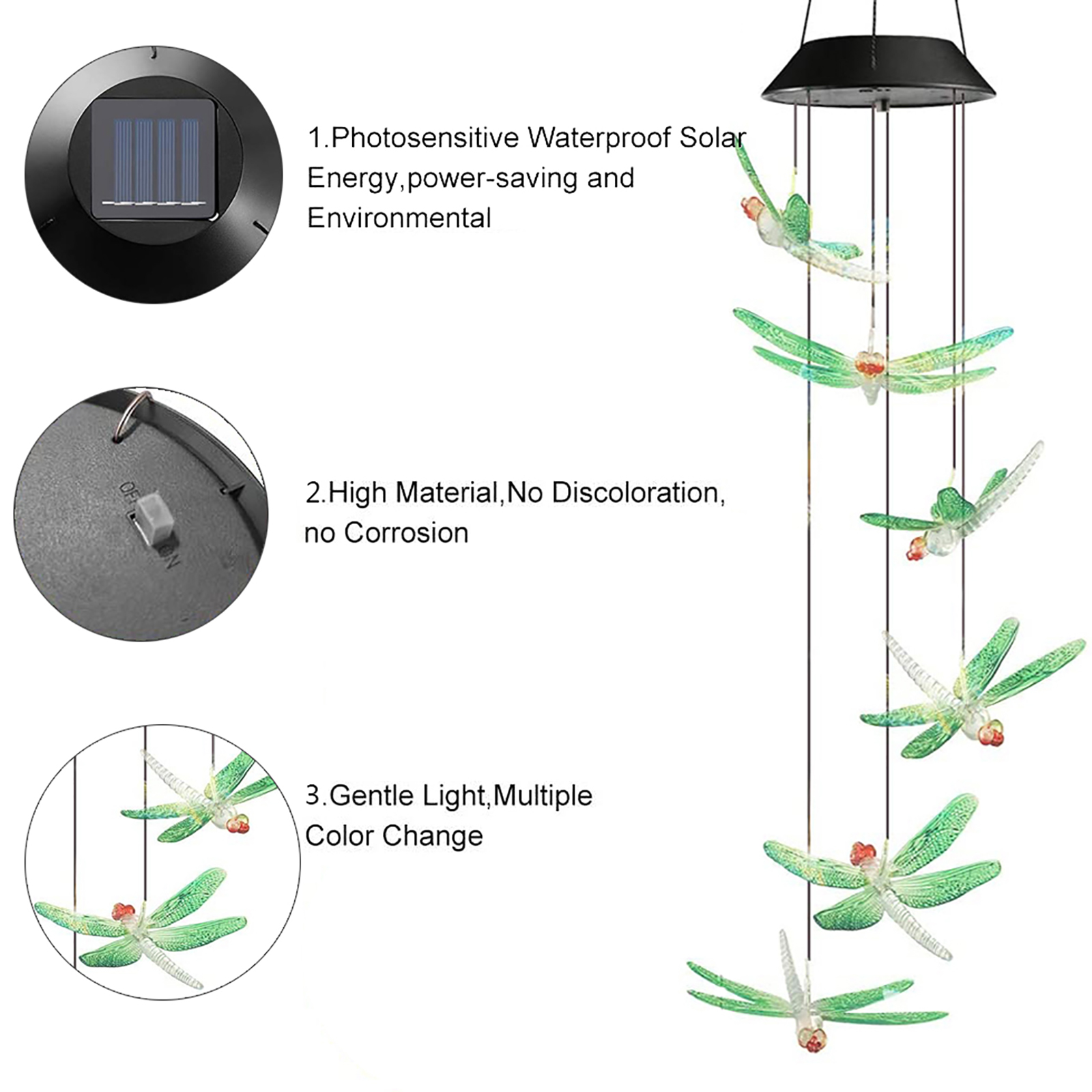 1.Photosensitive Waterproof Solar Energy,power-saving and Environmental

OFF ON

2.High Material,No Discoloration, no Corrosion

3.Gentle Light,Multiple Color Change