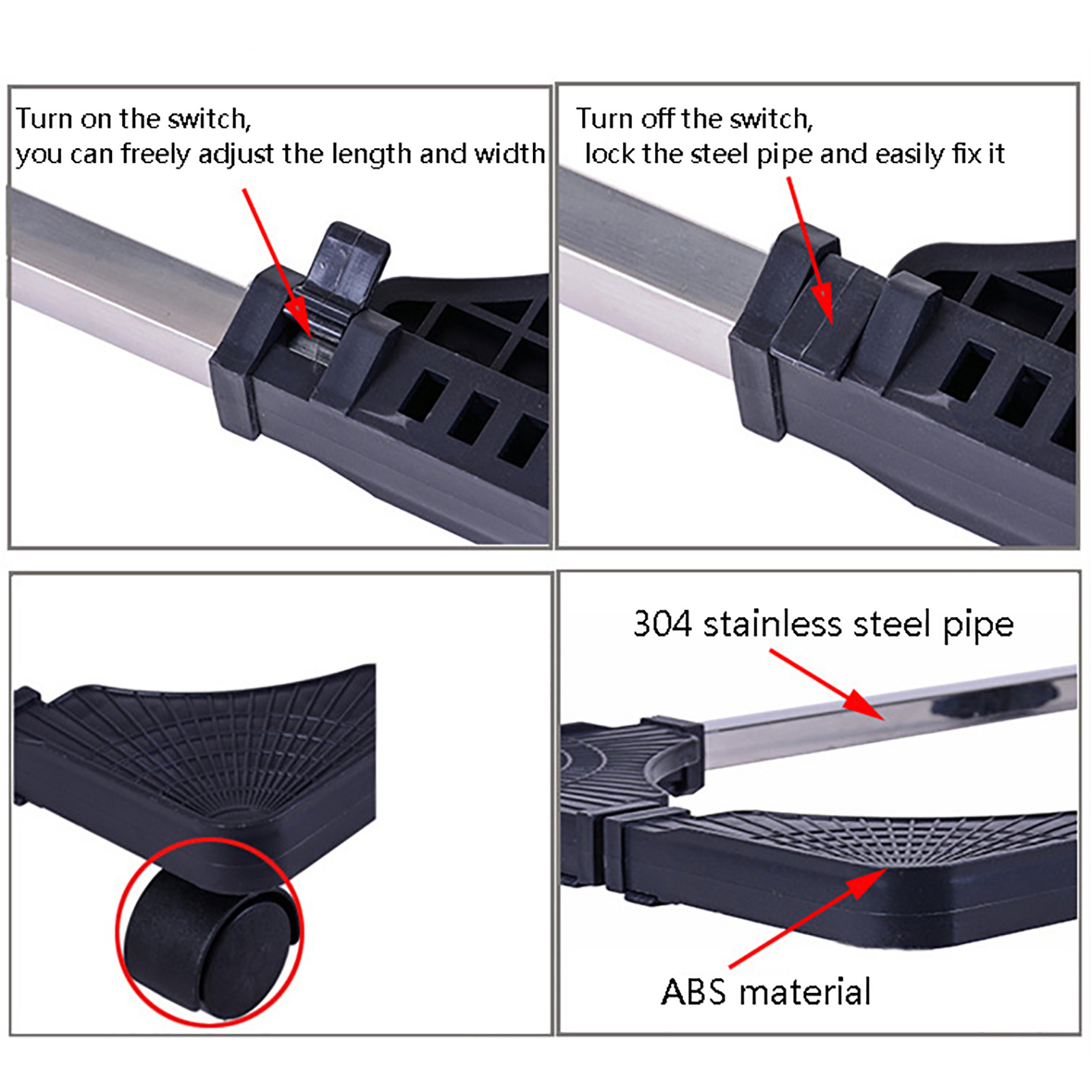 Turn on the switch,
you can freely adjust the length and width

Turn off the switch,
lock the steel pipe and easily fix it

304 stainless steel pipe

ABS material