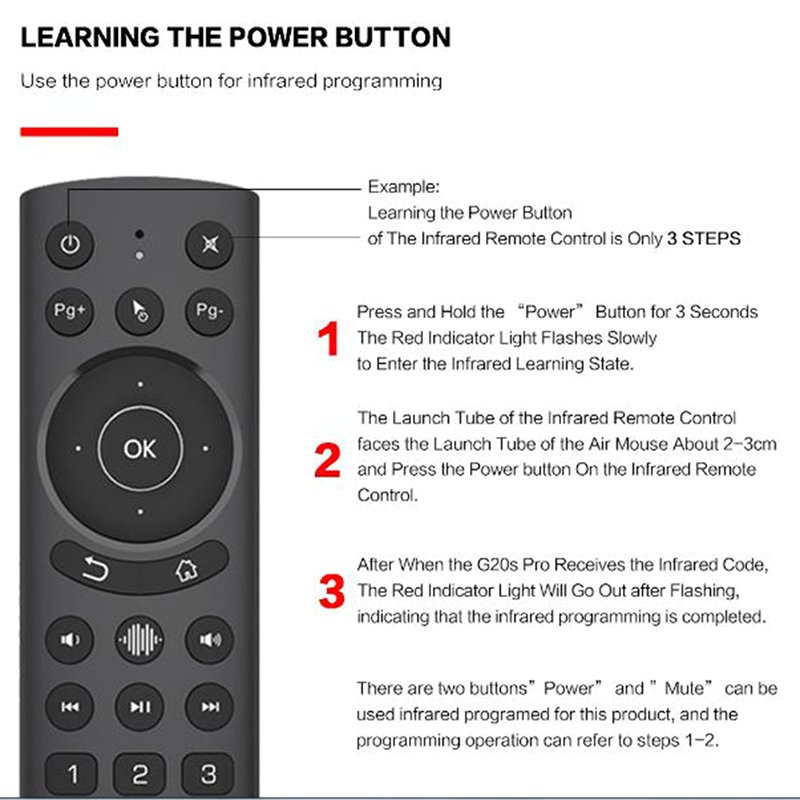 LEARNING THE POWER BUTTON

Use the power button for infrared programming

Example:
Learning the Power Button
of The Infrared Remote Control is Only 3 STEPS

Pg+

Pg-

OK

1 2 3

1
Press and Hold the “Power” Button for 3 Seconds The Red Indicator Light Flashes Slowly to Enter the Infrared Learning State.

2
The Launch Tube of the Infrared Remote Control faces the Launch Tube of the Air Mouse About 2–3cm and Press the Power button On the Infrared Remote Control.

3
After When the G20s Pro Receives the Infrared Code, The Red Indicator Light Will Go Out after Flashing, indicating that the infrared programming is completed.

There are two buttons”Power” and ” Mute” can be used infrared programed for this product, and the programming operation can refer to steps 1–2.