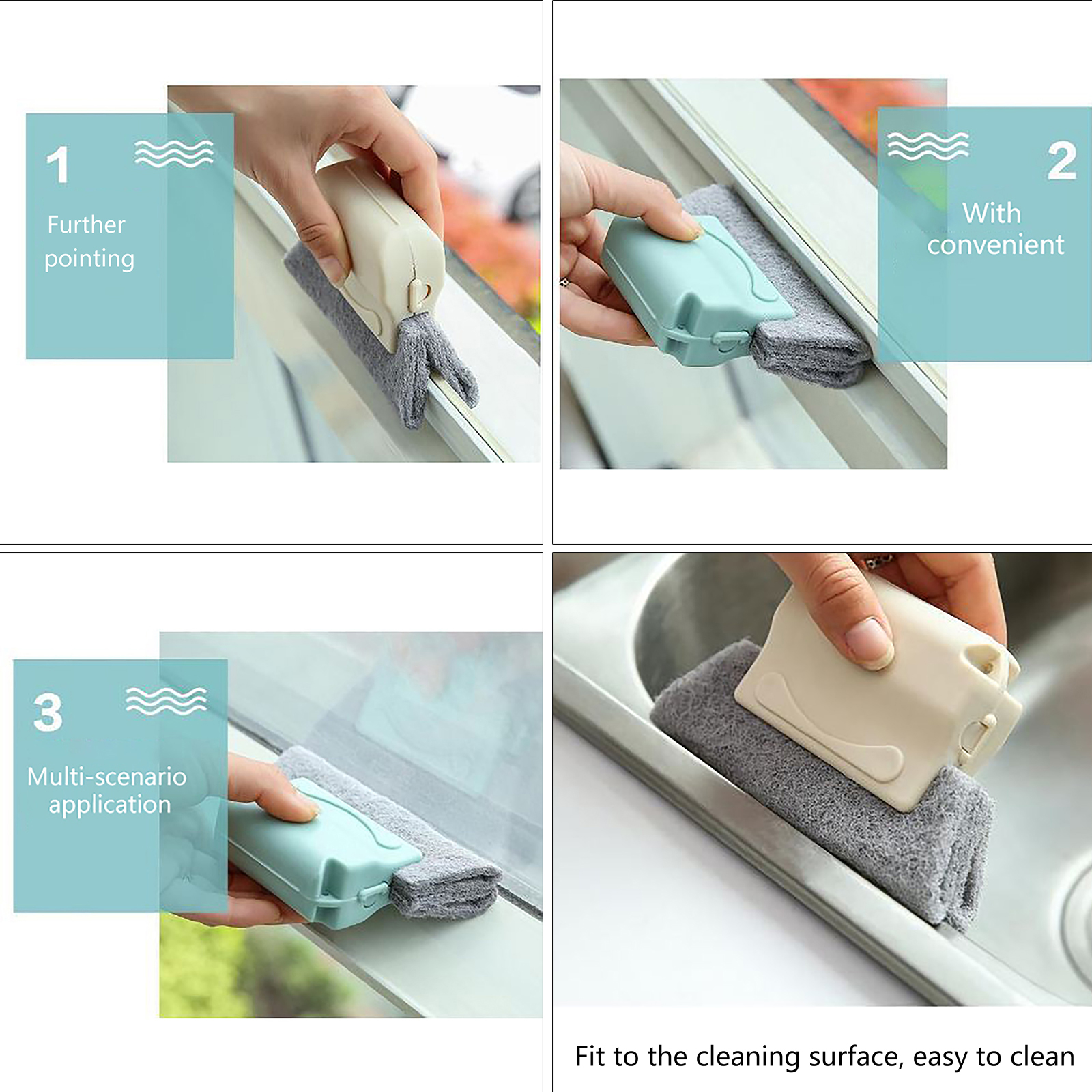 1

Further pointing

2

With convenient

3

Multi-scenario application

Fit to the cleaning surface, easy to clean