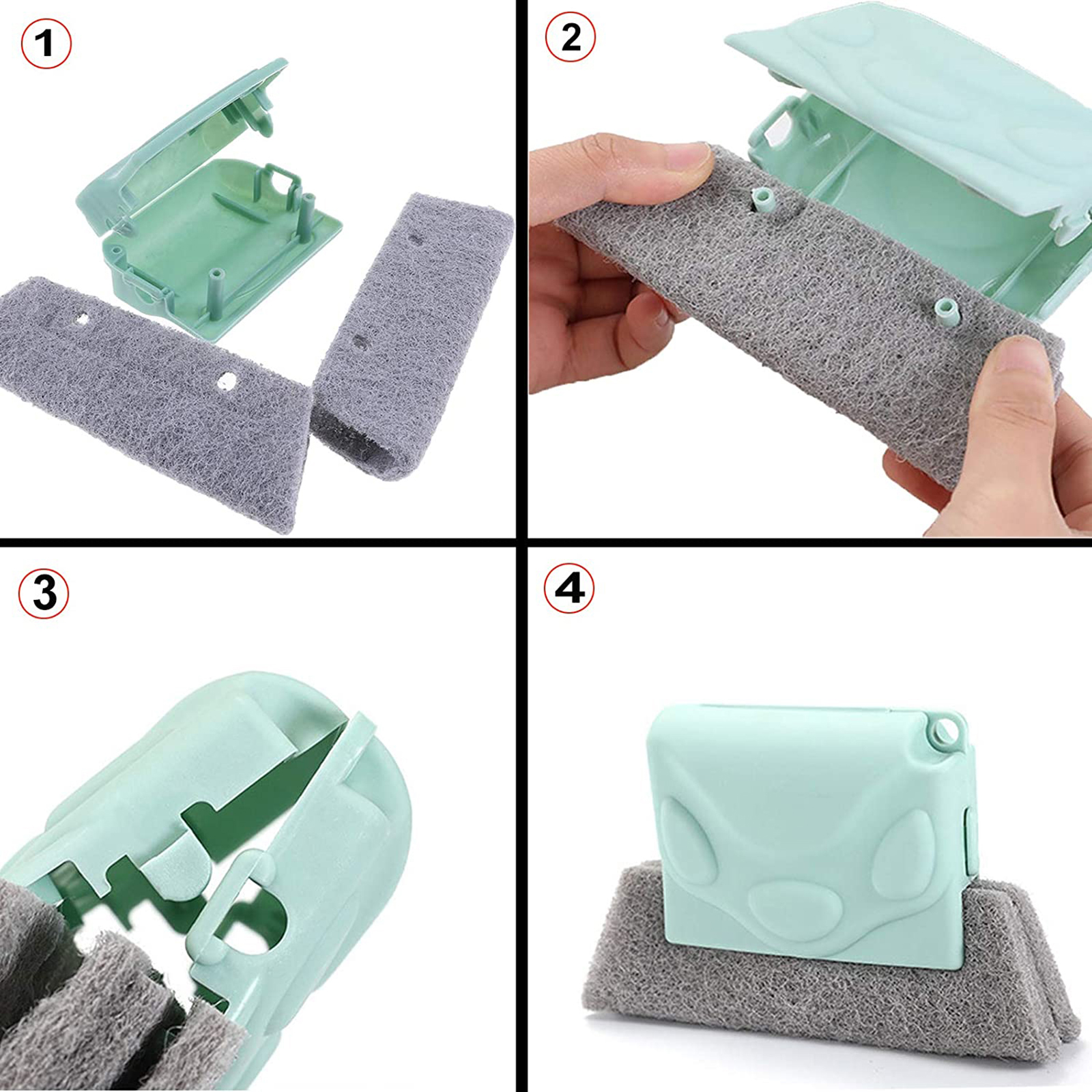 1

2

3

4