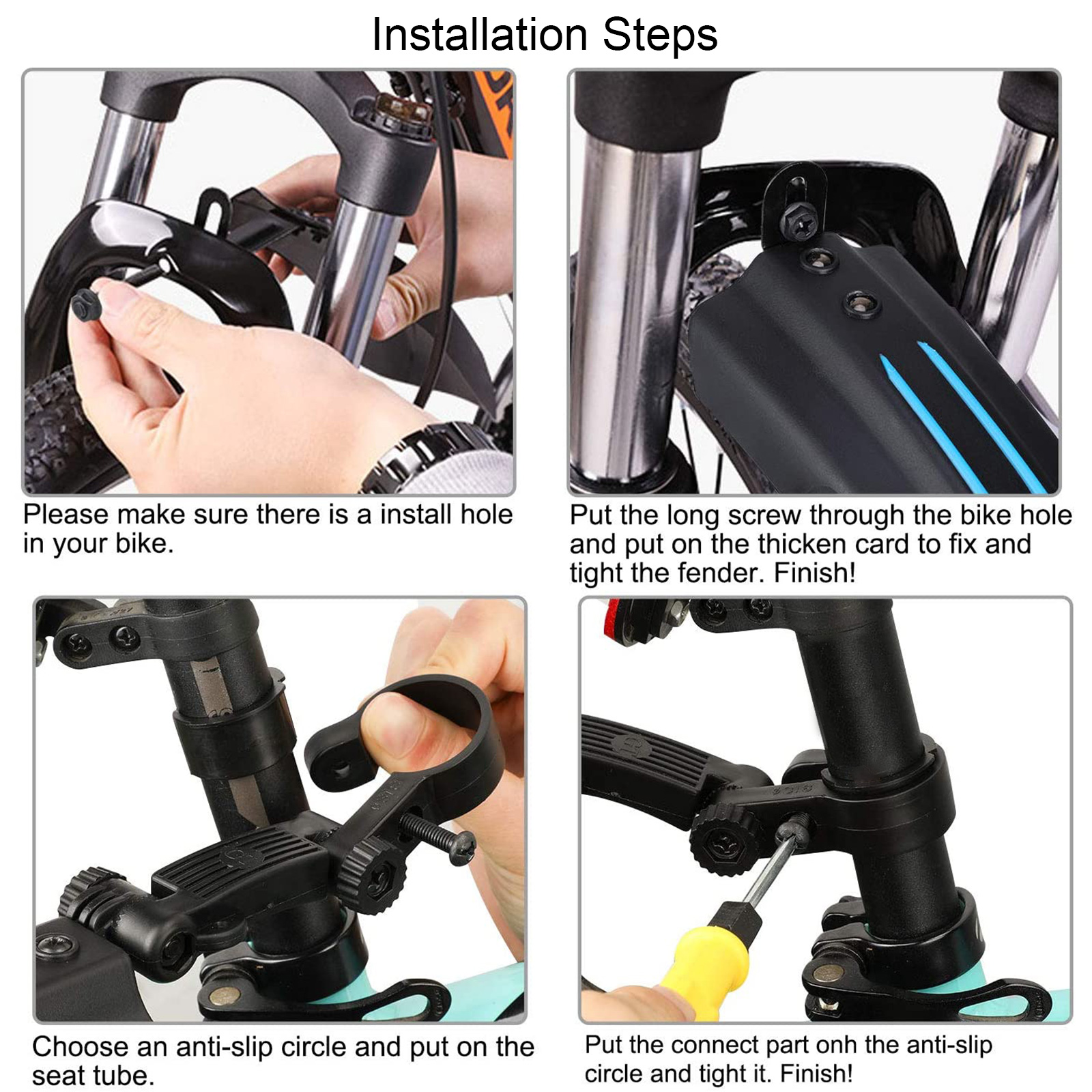 Installation Steps

Please make sure there is a install hole in your bike.

Put the long screw through the bike hole and put on the thicken card to fix and tight the fender. Finish!

Choose an anti-slip circle and put on the seat tube.

Put the connect part onh the anti-slip circle and tight it. Finish!