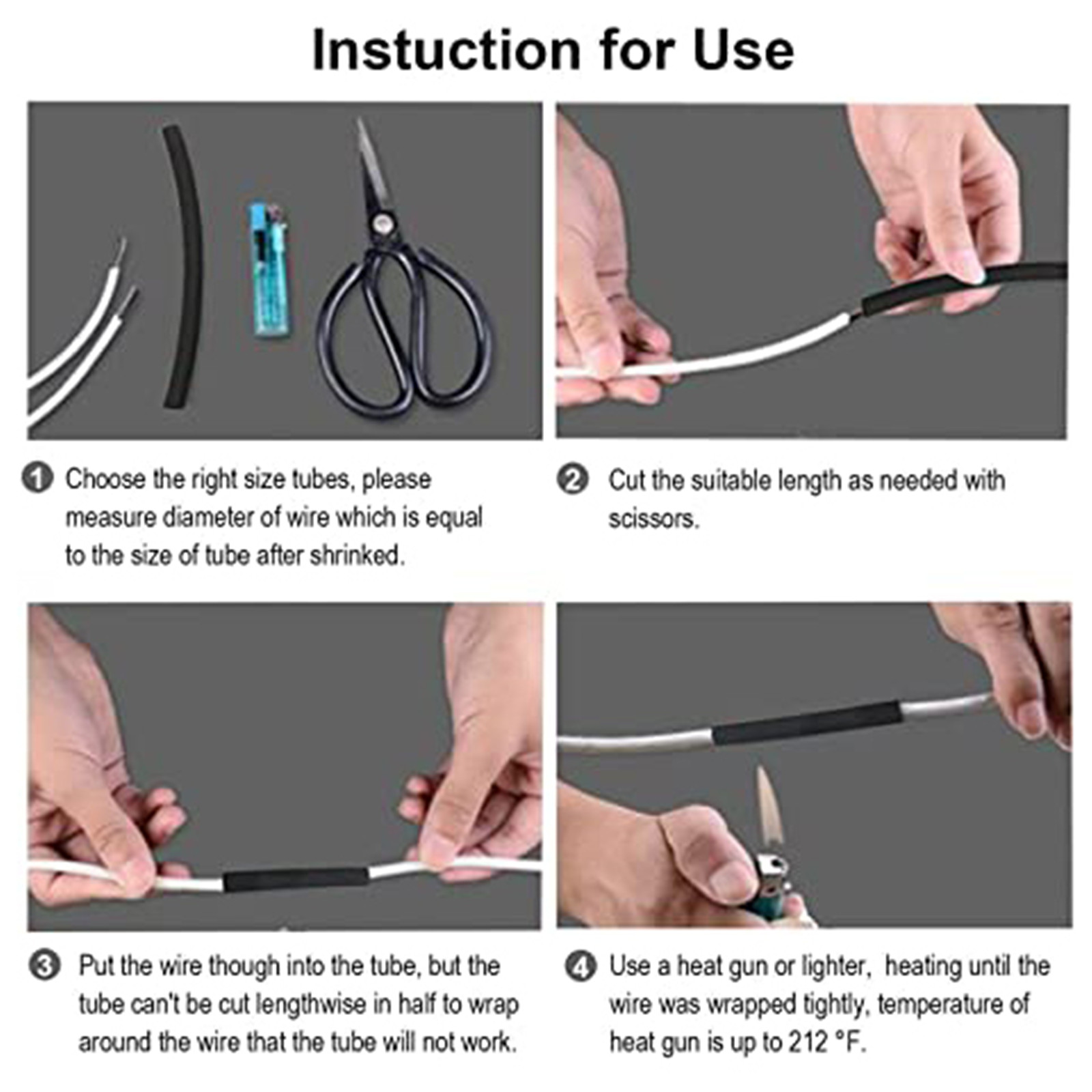 Instuction for Use

1 Choose the right size tubes, please measure diameter of wire which is equal to the size of tube after shrinked.

2 Cut the suitable length as needed with scissors.

3 Put the wire though into the tube, but the tube can't be cut lengthwise in half to wrap around the wire that the tube will not work.

4 Use a heat gun or lighter,  heating until the wire was wrapped tightly, temperature of heat gun is up to 212 °F.